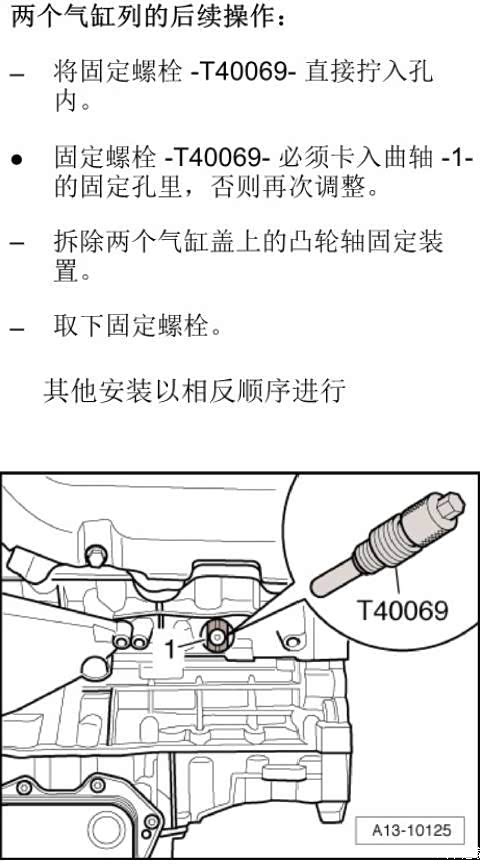 两个气缸列的后续操作：

– 将固定螺栓 -T40069- 直接拧入孔内。

● 固定螺栓 -T40069- 必须卡入曲轴 -1- 的固定孔里，否则再次调整。

– 拆除两个气缸盖上的凸轮轴固定装置。

– 取下固定螺栓。

其他安装以相反顺序进行

T40069

1

A13-10125