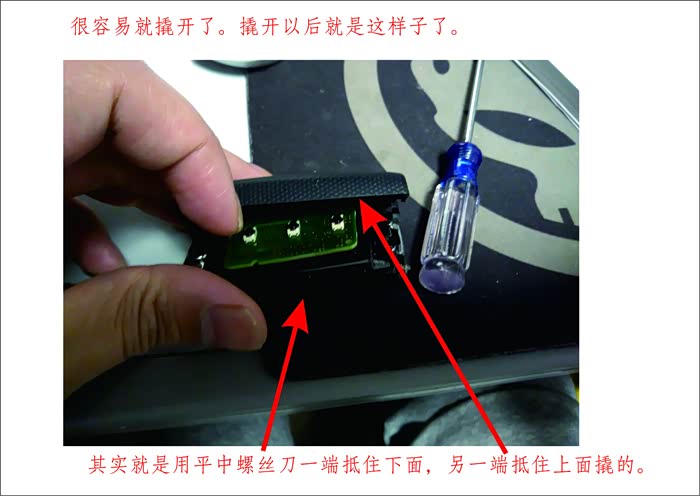 很容易就撬开了。撬开以后就是这样子了。

其实就是用平中螺丝刀一端抵住下面，另一端抵住上面撬的。