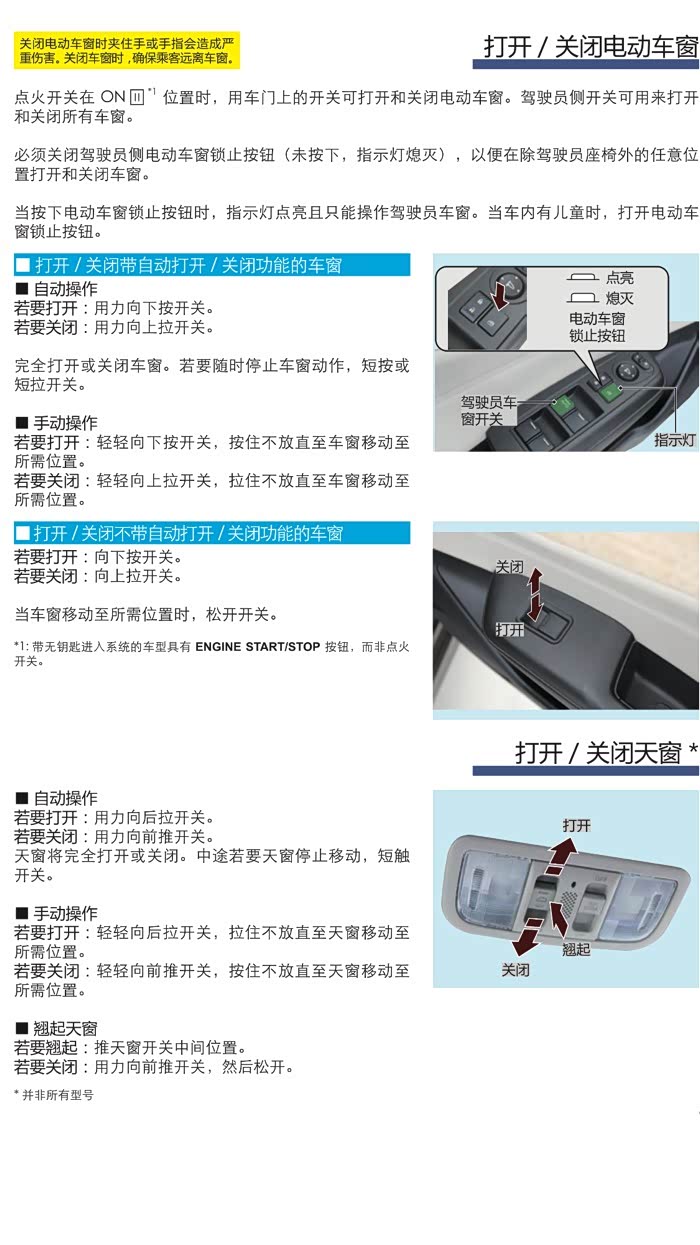 关闭电动车窗时夹住手或手指会造成严重伤害。关闭车窗时，确保乘客远离车窗。

打开 / 关闭电动车窗

点火开关在 ON II *1 位置时，用车门上的开关可打开和关闭电动车窗。驾驶员侧开关可用来打开和关闭所有车窗。

必须关闭驾驶员侧电动车窗锁止按钮（未按下，指示灯熄灭），以便在除驾驶员座椅外的任意位置打开和关闭车窗。

当按下电动车窗锁止按钮时，指示灯点亮且只能操作驾驶员车窗。当车内有儿童时，打开电动车窗锁止按钮。

■ 打开 / 关闭带自动打开 / 关闭功能的车窗

■ 自动操作
若要打开：用力向下按开关。
若要关闭：用力向上拉开关。

完全打开或关闭车窗。若要随时停止车窗动作，短按或短拉开关。

■ 手动操作
若要打开：轻轻向下按开关，按住不放直至车窗移动至所需位置。
若要关闭：轻轻向上拉开关，拉住不放直至车窗移动至所需位置。

点亮
熄灭
电动车窗锁止按钮
驾驶员车窗开关
指示灯

■ 打开 / 关闭不带自动打开 / 关闭功能的车窗
若要打开：向下按开关。
若要关闭：向上拉开关。

当车窗移动至所需位置时，松开开关。

*1: 带无钥匙进入系统的车型具有 ENGINE START/STOP 按钮，而非点火开关。

关闭
打开

打开 / 关闭天窗 *

■ 自动操作
若要打开：用力向后拉开关。
若要关闭：用力向前推开关。
天窗将完全打开或关闭。中途若要天窗停止移动，短触开关。

■ 手动操作
若要打开：轻轻向后拉开关，拉住不放直至天窗移动至所需位置。
若要关闭：轻轻向前推开关，按住不放直至天窗移动至所需位置。

■ 翘起天窗
若要翘起：推天窗开关中间位置。
若要关闭：用力向前推开关，然后松开。

* 并非所有型号

打开
翘起
关闭