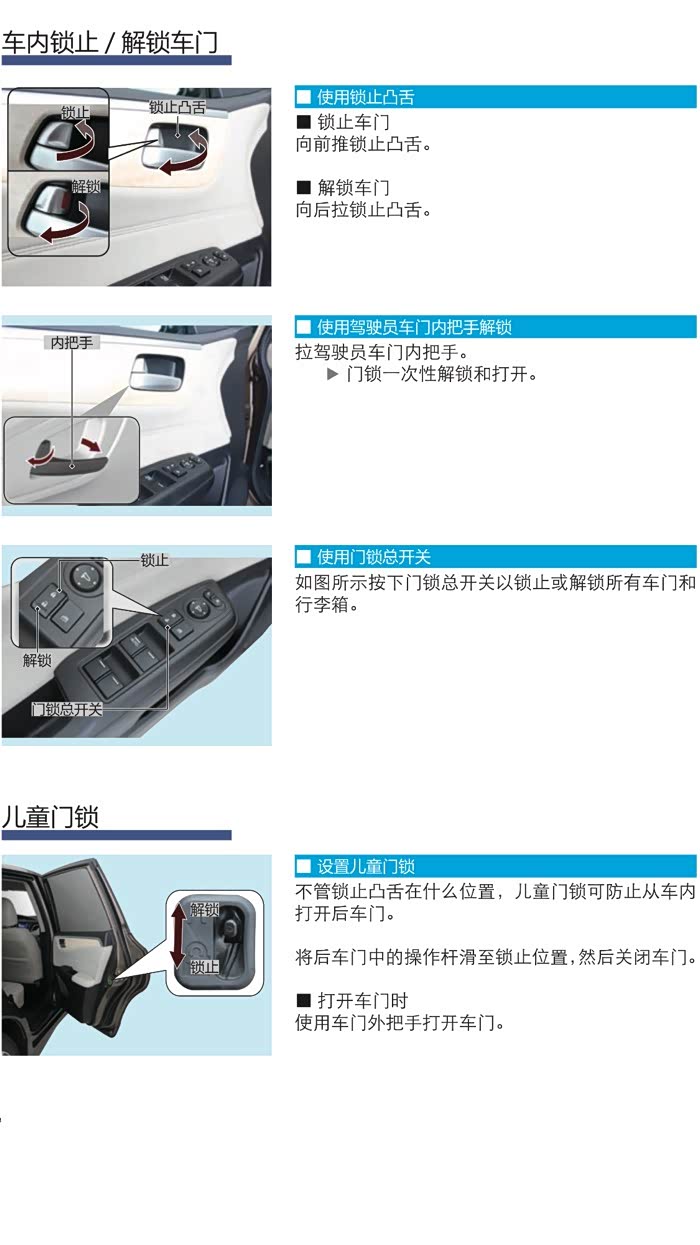 车内锁止 / 解锁车门

锁止
锁止凸舌
解锁

■ 使用锁止凸舌
■ 锁止车门
向前推锁止凸舌。

■ 解锁车门
向后拉锁止凸舌。

内把手

■ 使用驾驶员车门内把手解锁
拉驾驶员车门内把手。
▶ 门锁一次性解锁和打开。

锁止
解锁
门锁总开关

■ 使用门锁总开关
如图所示按下门锁总开关以锁止或解锁所有车门和行李箱。

儿童门锁

解锁
锁止

■ 设置儿童门锁
不管锁止凸舌在什么位置，儿童门锁可防止从车内打开后车门。

将后车门中的操作杆滑至锁止位置，然后关闭车门。

■ 打开车门时
使用车门外把手打开车门。