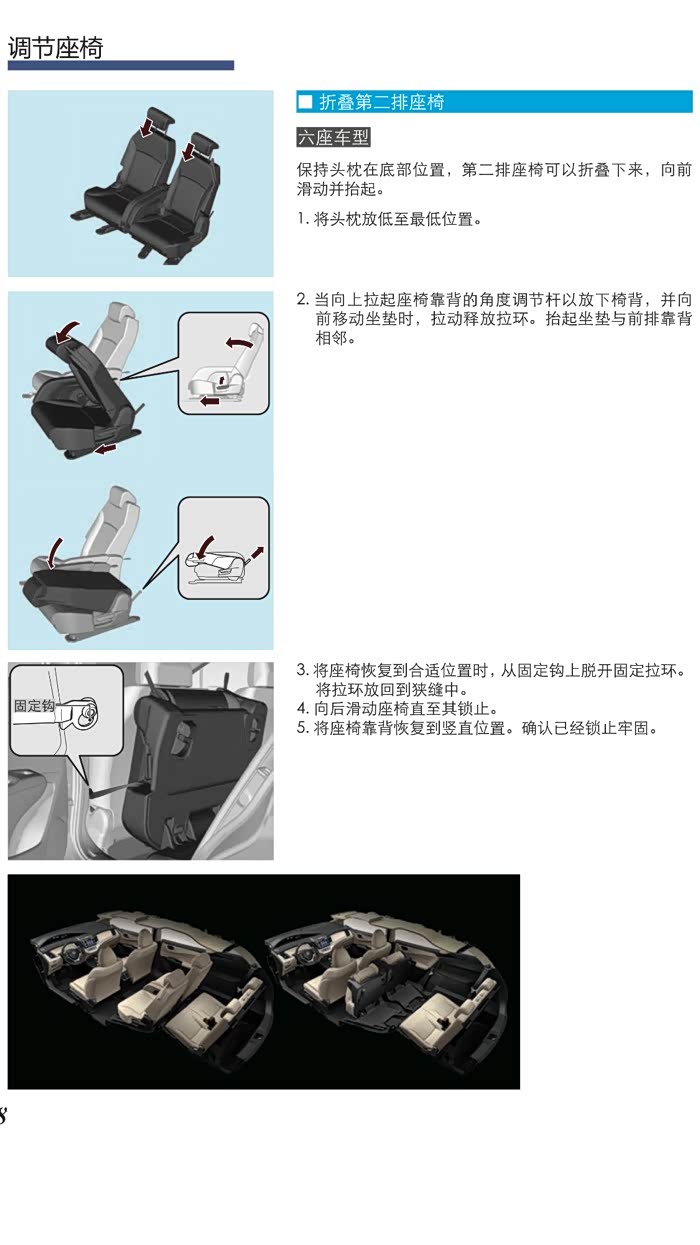 调节座椅

■ 折叠第二排座椅

六座车型

保持头枕在底部位置，第二排座椅可以折叠下来，向前滑动并抬起。

1. 将头枕放低至最低位置。

2. 当向上拉起座椅靠背的角度调节杆以放下椅背，并向前移动坐垫时，拉动释放拉环。抬起坐垫与前排靠背相邻。

固定钩

3. 将座椅恢复到合适位置时，从固定钩上脱开固定拉环。将拉环放回到狭缝中。
4. 向后滑动座椅直至其锁止。
5. 将座椅靠背恢复到竖直位置。确认已经锁止牢固。

8