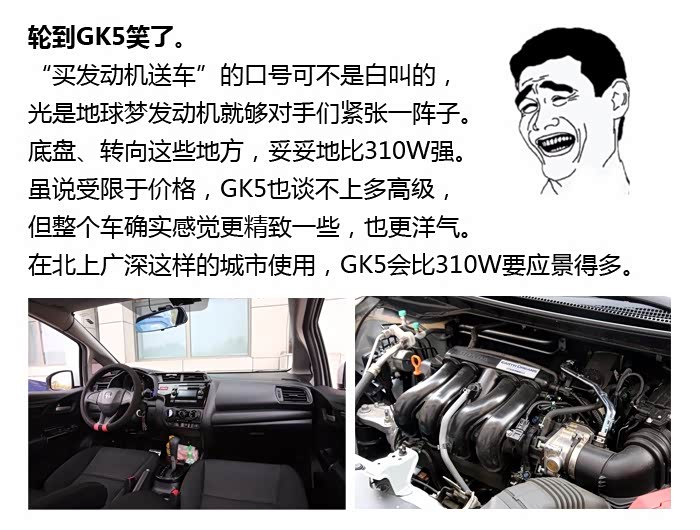 轮到GK5笑了。

“买发动机送车”的口号可不是白叫的，
光是地球梦发动机就够对手们紧张一阵子。
底盘、转向这些地方，妥妥地比310W强。
虽说受限于价格，GK5也谈不上多高级，
但整个车确实感觉更精致一些，也更洋气。
在北上广深这样的城市使用，GK5会比310W要应景得多。

EARTH DREAMS