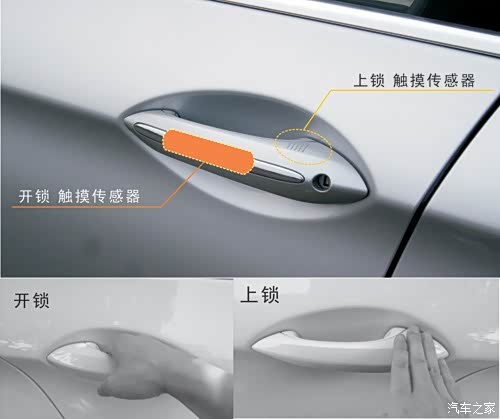 上锁 触摸传感器

开锁 触摸传感器

开锁

上锁

汽车之家