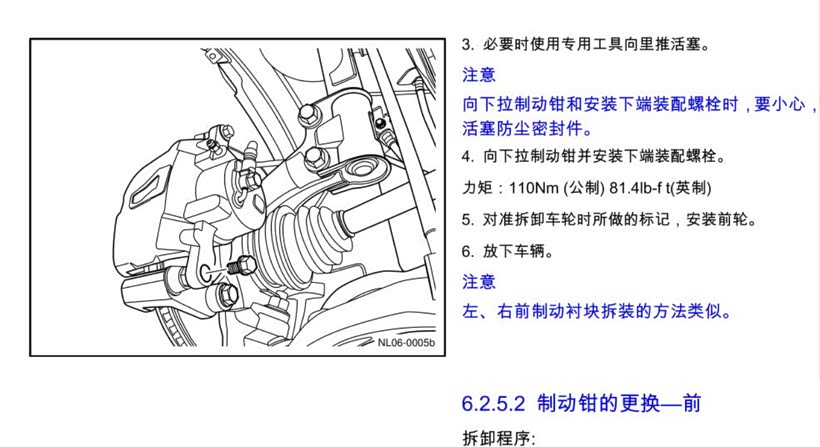 NL06-0005b

3. 必要时使用专用工具向里推活塞。

注意

向下拉制动钳和安装下端装配螺栓时，要小心，活塞防尘密封件。

4. 向下拉制动钳并安装下端装配螺栓。

力矩：110Nm (公制) 81.4lb-f t(英制)

5. 对准拆卸车轮时所做的标记，安装前轮。

6. 放下车辆。

注意

左、右前制动衬块拆装的方法类似。

6.2.5.2 制动钳的更换—前

拆卸程序: