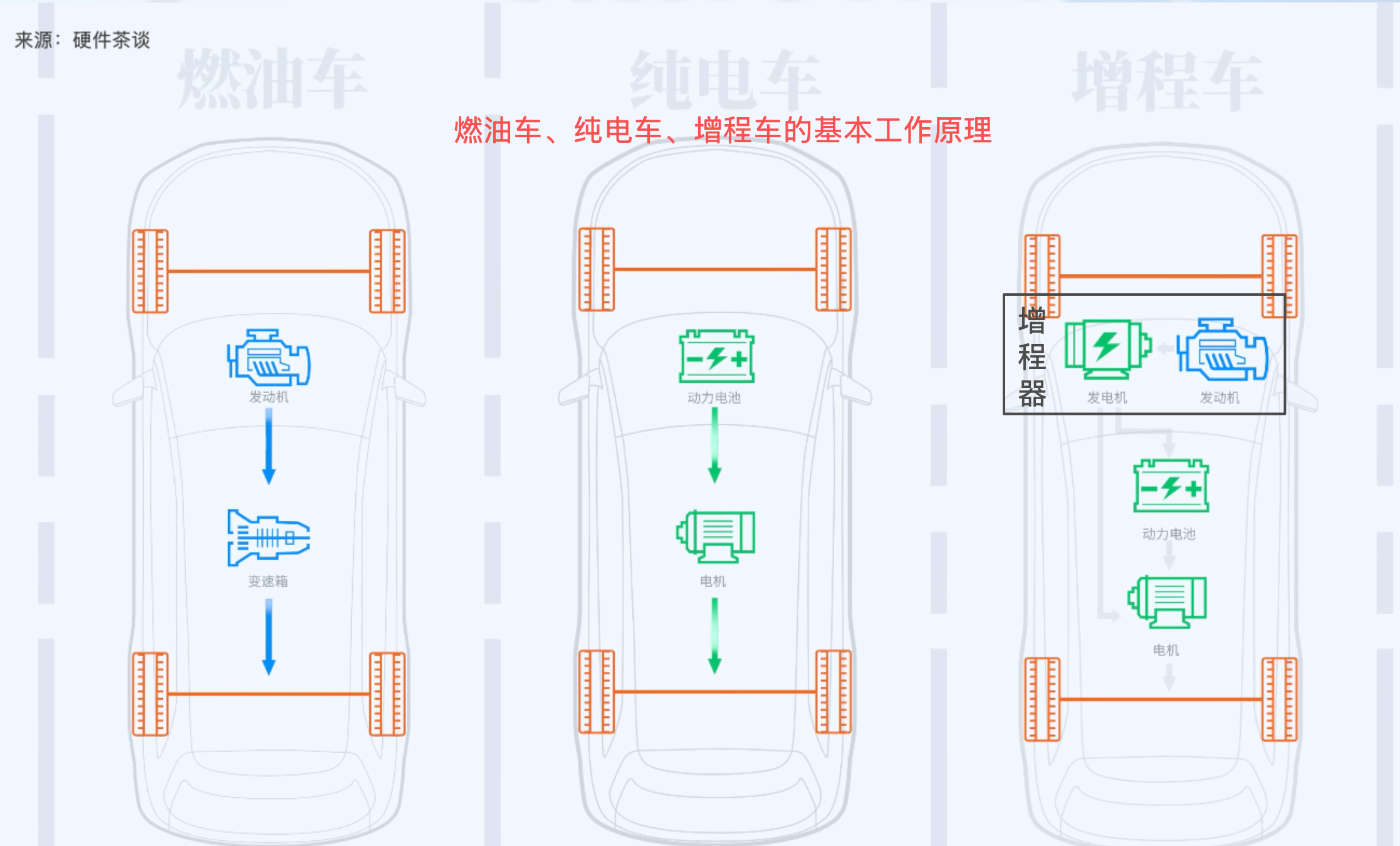 来源：硬件茶谈

燃油车 纯电车 增程车

燃油车、纯电车、增程车的基本工作原理

发动机

变速箱

动力电池

电机

增程器

发电机

发动机

动力电池

电机