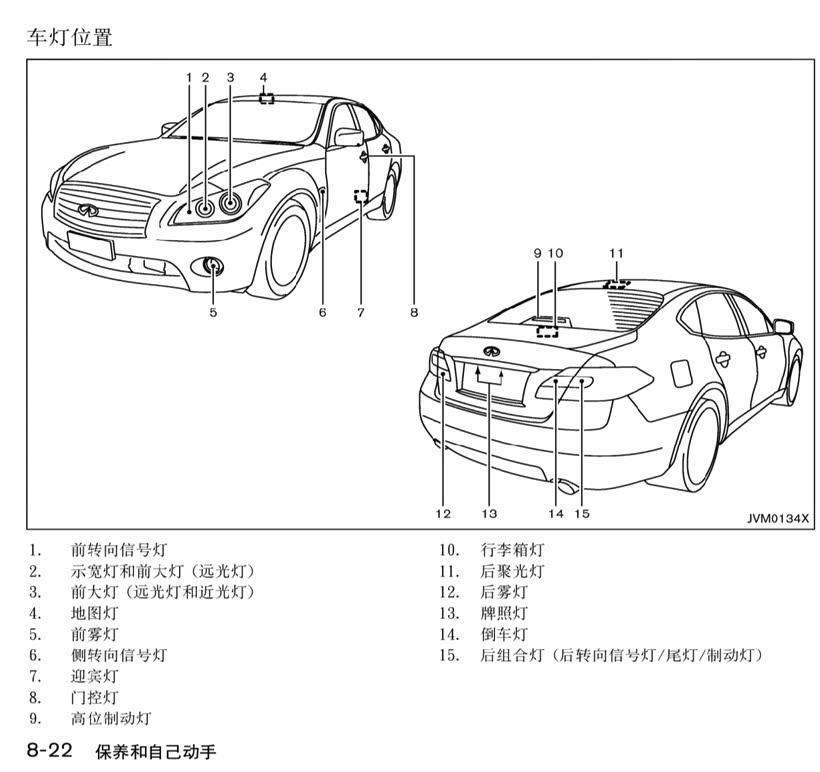 车灯位置

1 2 3 4

5 6 7 8

9 10 11

12 13 14 15

JVM0134X

1. 前转向信号灯
2. 示宽灯和前大灯（远光灯）
3. 前大灯（远光灯和近光灯）
4. 地图灯
5. 前雾灯
6. 侧转向信号灯
7. 迎宾灯
8. 门控灯
9. 高位制动灯

10. 行李箱灯
11. 后聚光灯
12. 后雾灯
13. 牌照灯
14. 倒车灯
15. 后组合灯（后转向信号灯/尾灯/制动灯）

8-22 保养和自己动手