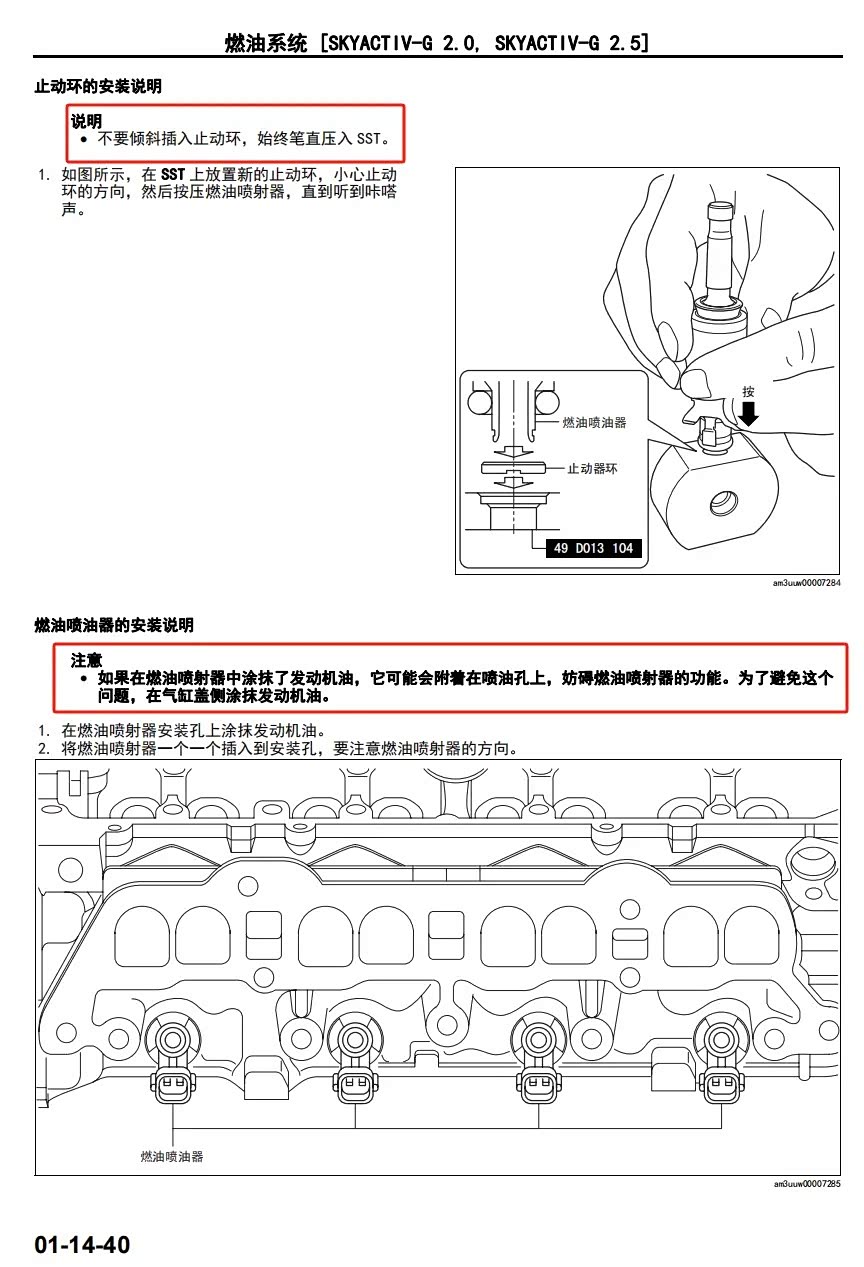 燃油系统 [SKYACTIV-G 2.0, SKYACTIV-G 2.5]

止动环的安装说明

说明
• 不要倾斜插入止动环，始终笔直压入 SST。

1. 如图所示，在 SST 上放置新的止动环，小心止动环的方向，然后按压燃油喷射器，直到听到咔嗒声。

按

燃油喷油器

止动器环

49 D013 104

am3uuw00007284

燃油喷油器的安装说明

注意
• 如果在燃油喷射器中涂抹了发动机油，它可能会附着在喷油孔上，妨碍燃油喷射器的功能。为了避免这个问题，在气缸盖侧涂抹发动机油。

1. 在燃油喷射器安装孔上涂抹发动机油。
2. 将燃油喷射器一个一个插入到安装孔，要注意燃油喷射器的方向。

燃油喷油器

am3uuw00007285

01-14-40