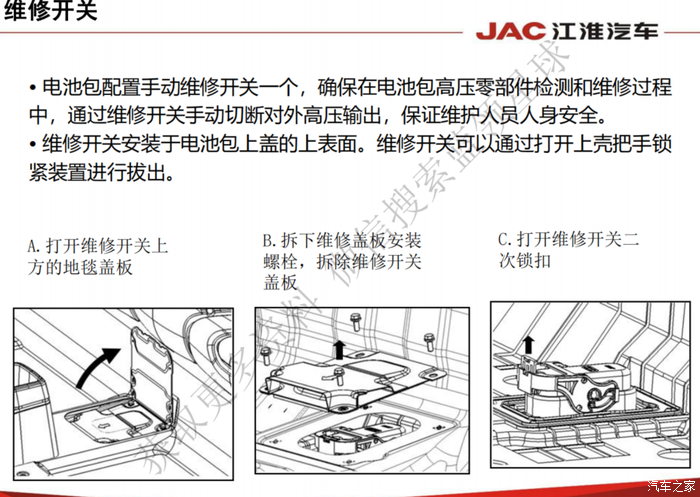 维修开关

JAC 江淮汽车

• 电池包配置手动维修开关一个，确保在电池包高压零部件检测和维修过程中，通过维修开关手动切断对外高压输出，保证维护人员人身安全。
• 维修开关安装于电池包上盖的上表面。维修开关可以通过打开上壳把手锁紧装置进行拔出。

A. 打开维修开关上方的地毯盖板

B. 拆下维修盖板安装螺栓，拆除维修开关盖板

C. 打开维修开关二次锁扣

获取更多资料 微信搜索蓝领星球

汽车之家