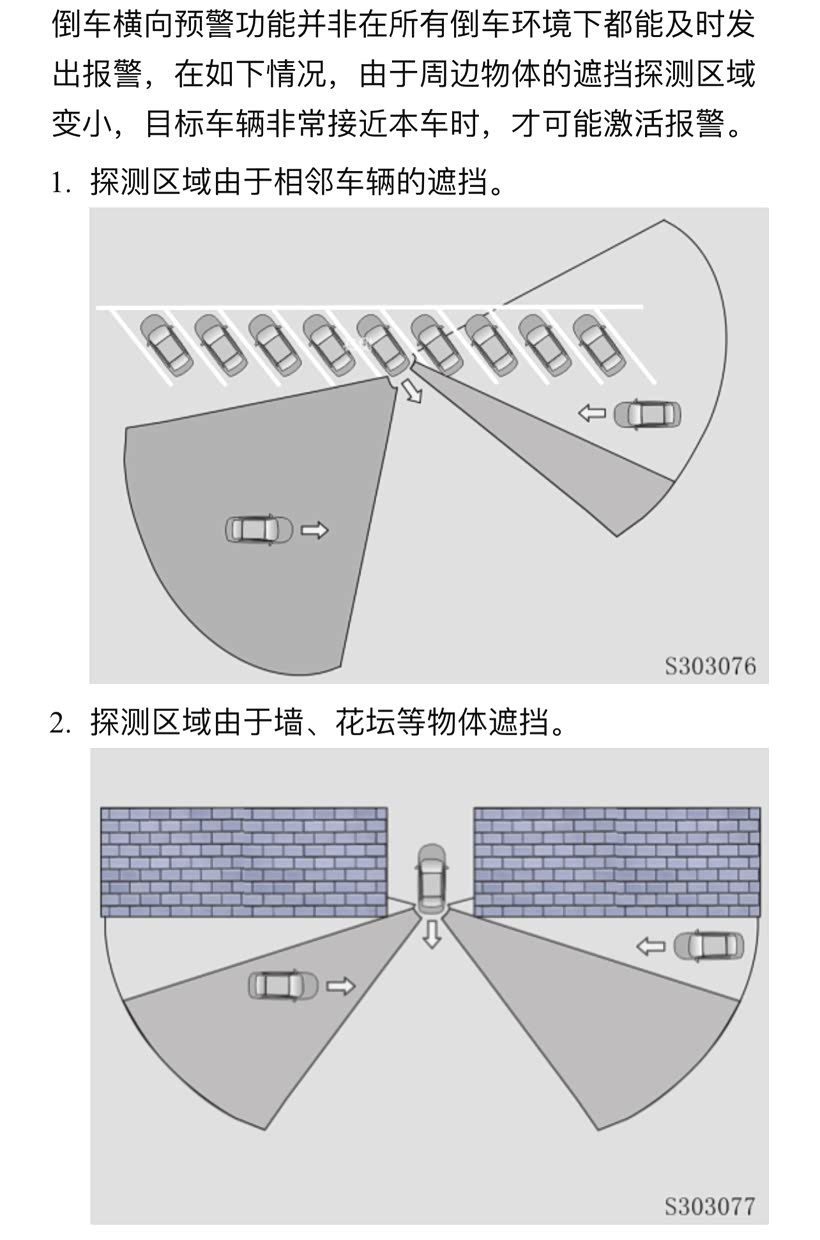 倒车横向预警功能并非在所有倒车环境下都能及时发出报警，在如下情况，由于周边物体的遮挡探测区域变小，目标车辆非常接近本车时，才可能激活报警。

1. 探测区域由于相邻车辆的遮挡。

S303076

2. 探测区域由于墙、花坛等物体遮挡。

S303077