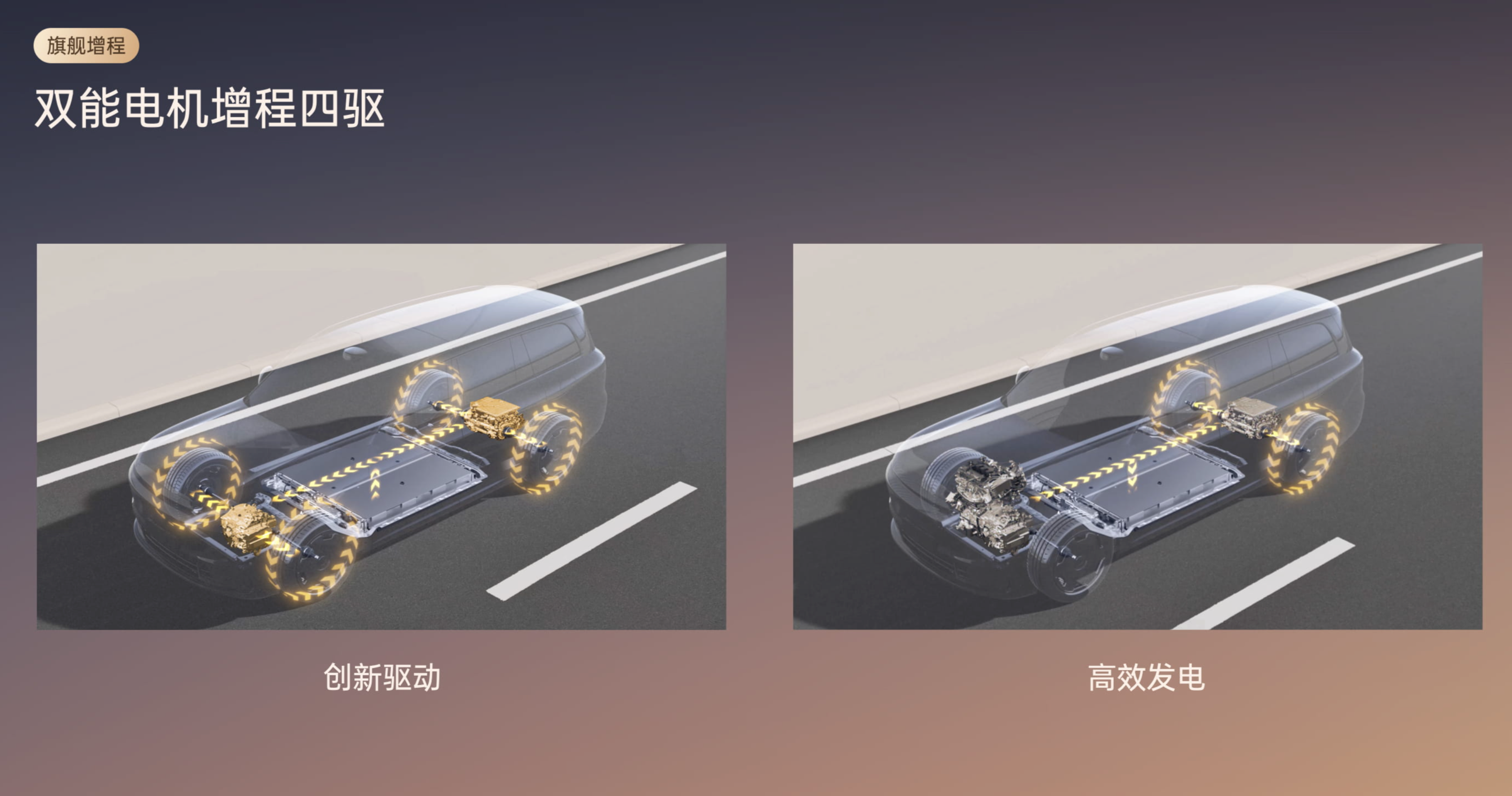 旗舰增程

双能电机增程四驱

创新驱动

高效发电