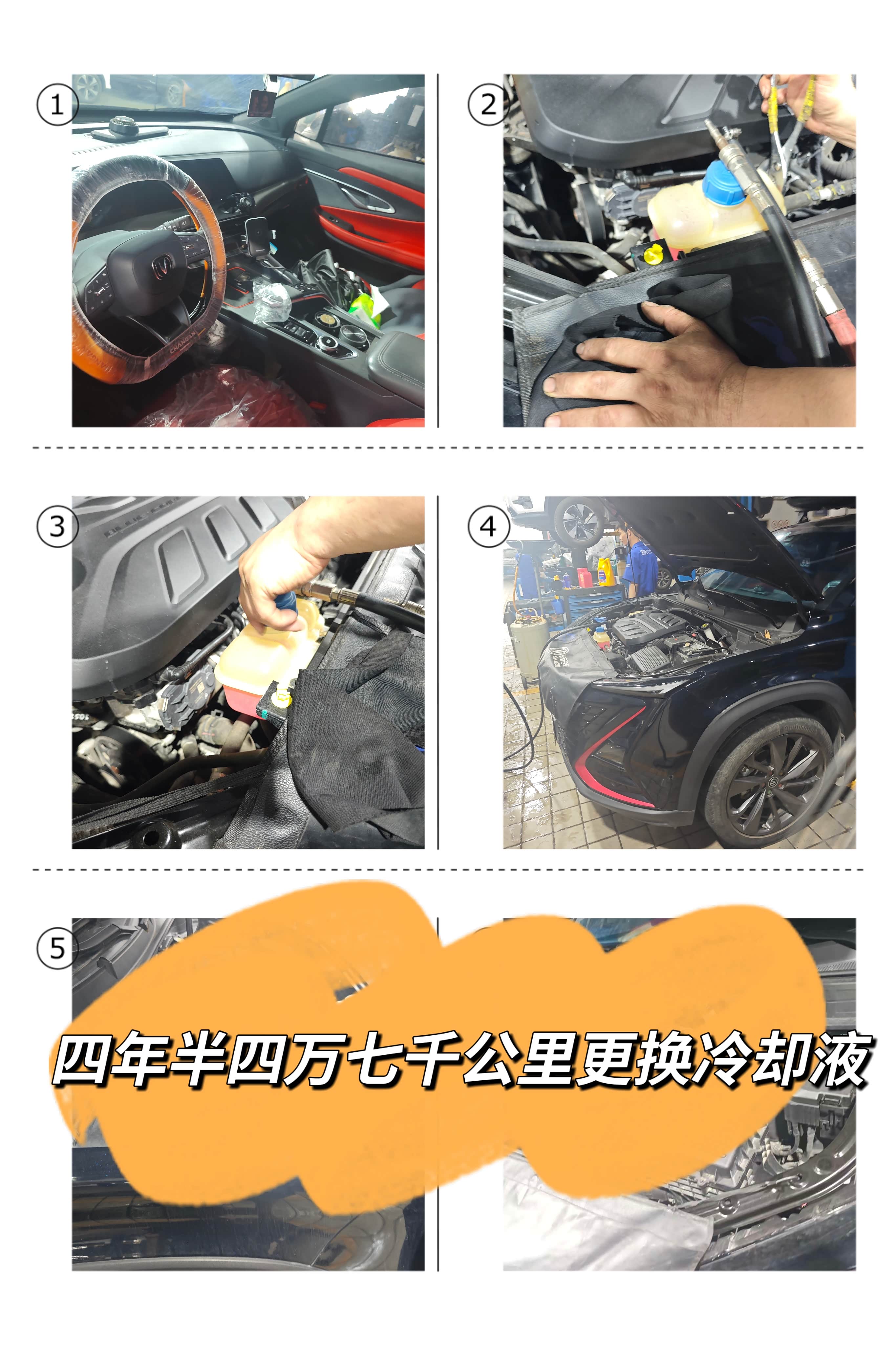 1

2

3

4

5

四年半四万七千公里更换冷却液