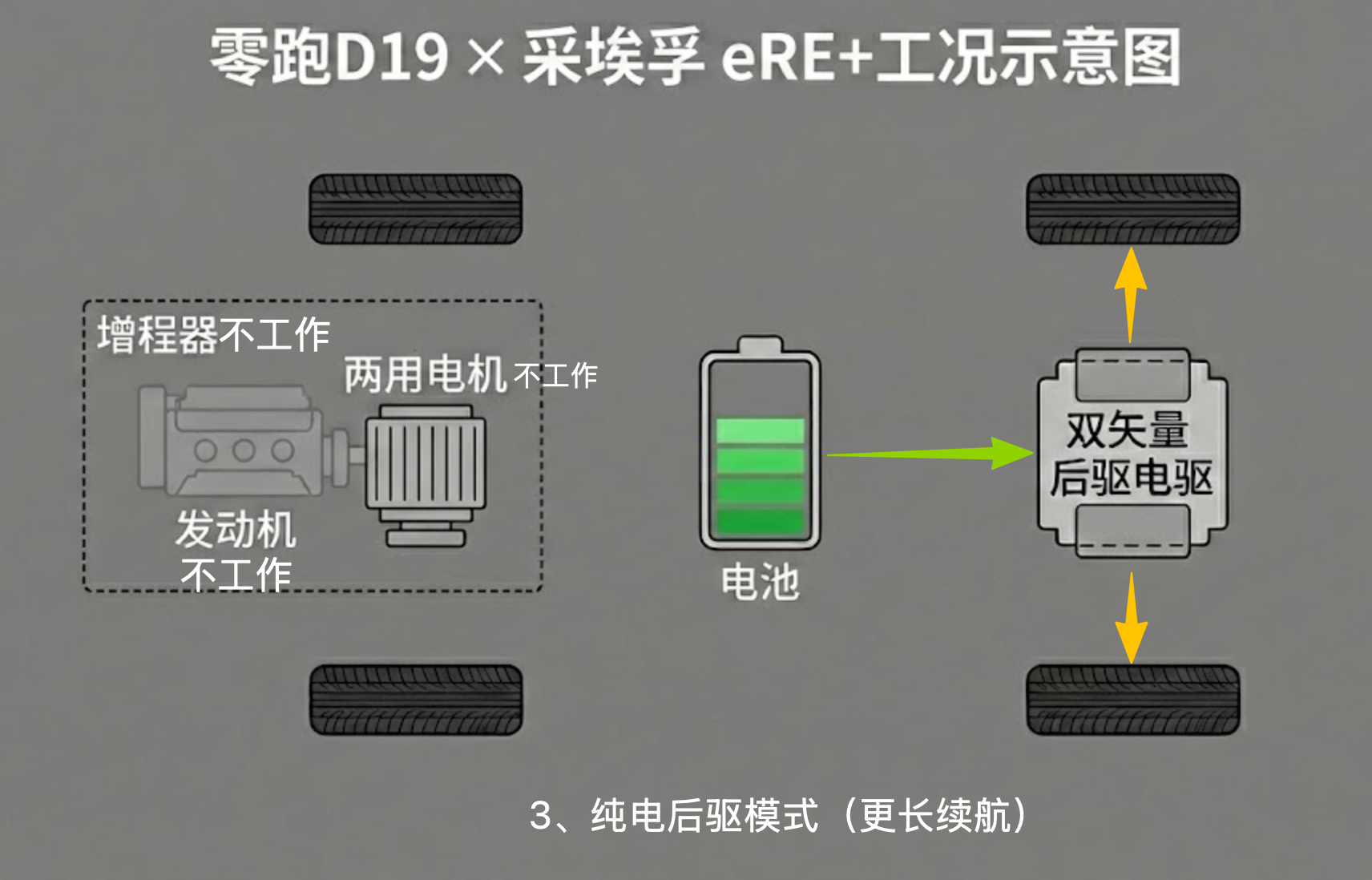 零跑D19 × 采埃孚 eRE+工况示意图

增程器不工作

两用电机 不工作

发动机
不工作

电池

双矢量
后驱电驱

3、纯电后驱模式（更长续航）