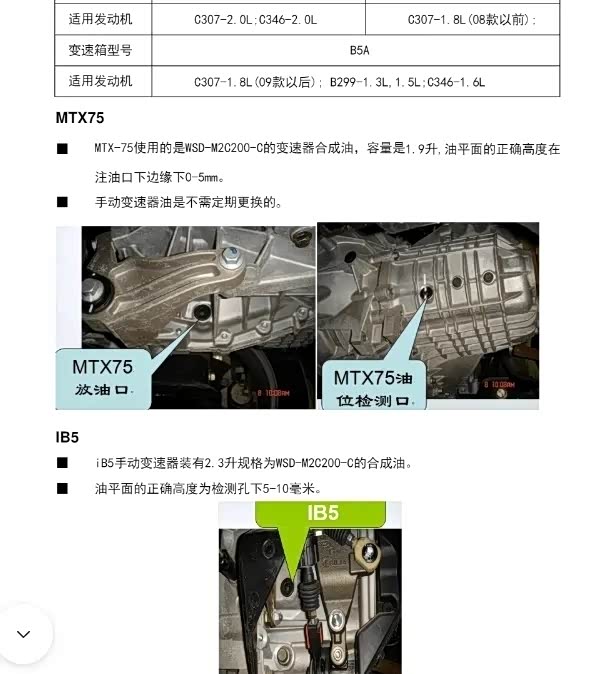 | 适用发动机 | C307-2.0L;C346-2.0L | C307-1.8L(08款以前): |
|---|---|---|
| 变速箱型号 | B5A | |
| 适用发动机 | C307-1.8L(09款以后); B299-1.3L,1.5L;C346-1.6L | |

MTX75

■ MTX-75使用的是WSD-M2C200-C的变速器合成油，容量是1.9升,油平面的正确高度在注油口下边缘下0-5mm。

■ 手动变速器油是不需定期更换的。

MTX75 放油口

8 10:08AM

MTX75油位检测口

8 10:08AM

IB5

■ iB5手动变速器装有2.3升规格为WSD-M2C200-C的合成油。

■ 油平面的正确高度为检测孔下5-10毫米。

IB5