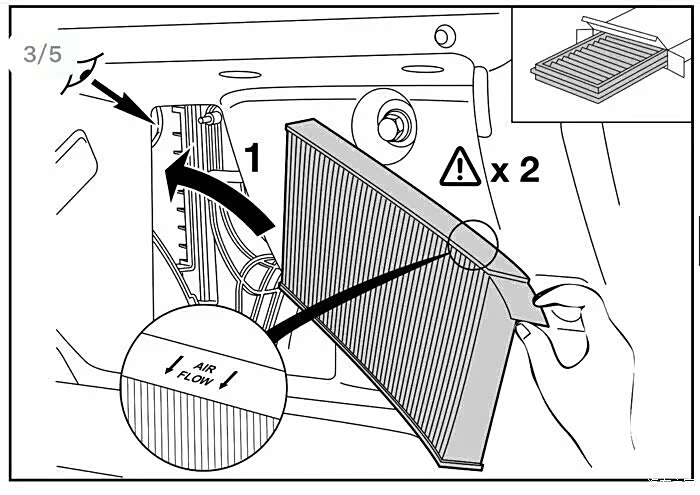 3/5

1

x 2

AIR FLOW