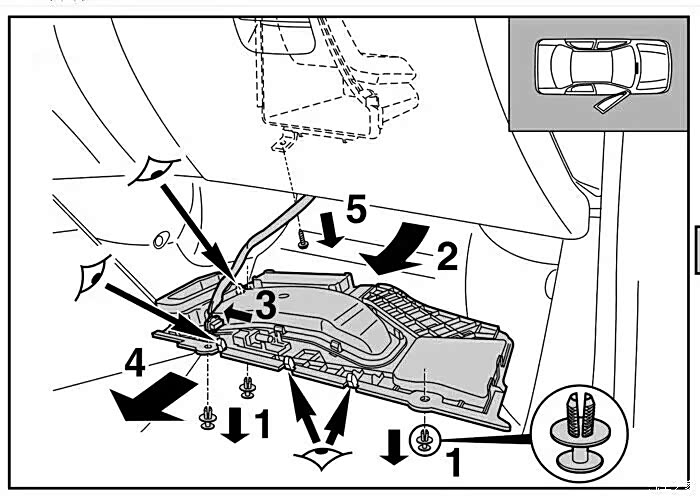 5
2
3
4
1
1