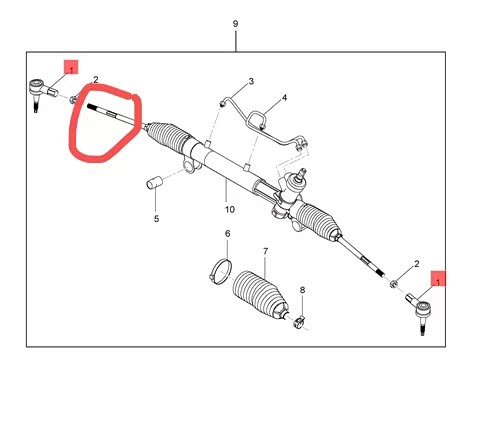 9
1
2
3
4
5
10
6
7
8
2
1