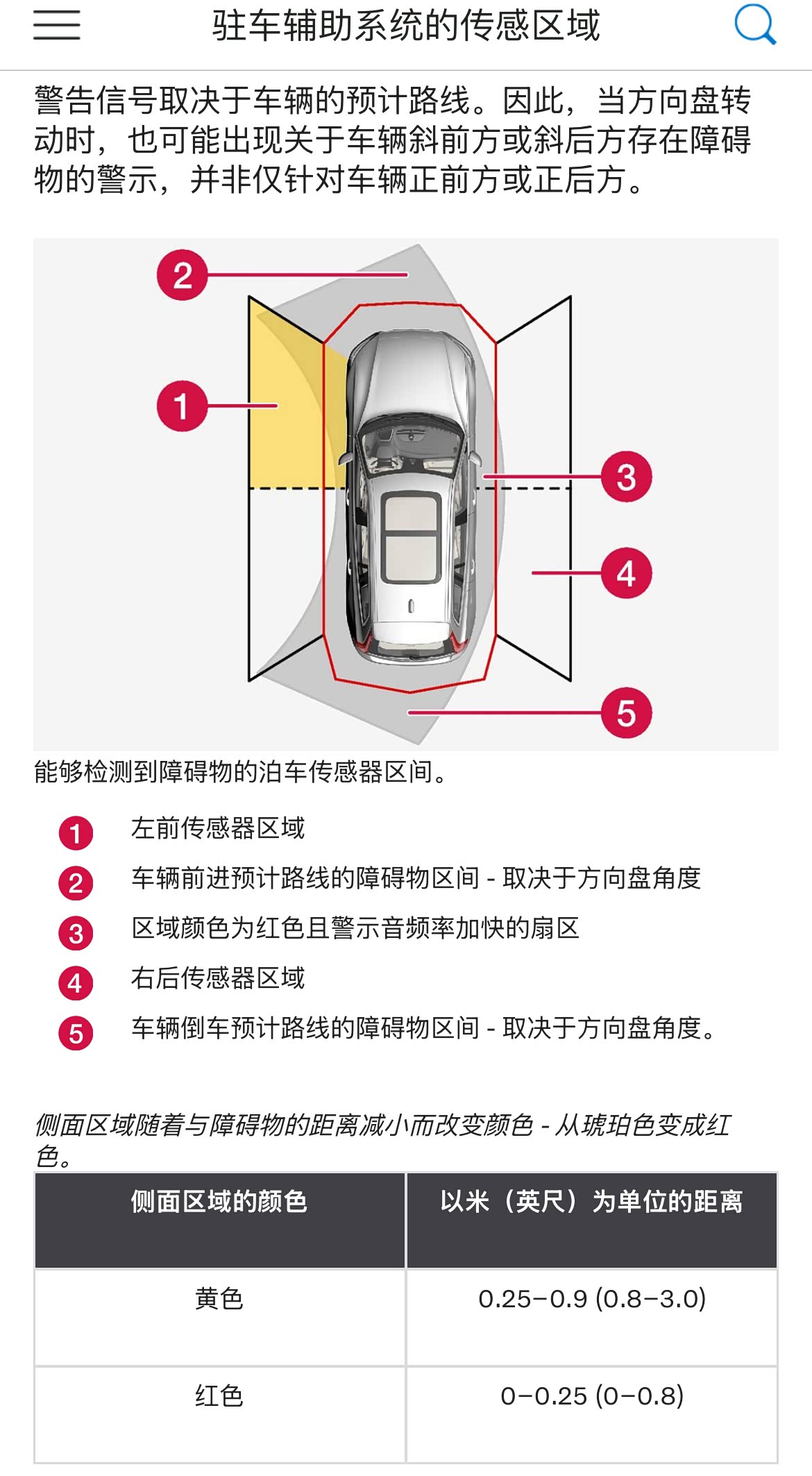 驻车辅助系统的传感区域

警告信号取决于车辆的预计路线。因此，当方向盘转动时，也可能出现关于车辆斜前方或斜后方存在障碍物的警示，并非仅针对车辆正前方或正后方。

2
1
3
4
5

能够检测到障碍物的泊车传感器区间。

1 左前传感器区域
2 车辆前进预计路线的障碍物区间 - 取决于方向盘角度
3 区域颜色为红色且警示音频率加快的扇区
4 右后传感器区域
5 车辆倒车预计路线的障碍物区间 - 取决于方向盘角度。

侧面区域随着与障碍物的距离减小而改变颜色 - 从琥珀色变成红色。

| 侧面区域的颜色 | 以米（英尺）为单位的距离 |
|---|---|
| 黄色 | 0.25–0.9 (0.8–3.0) |
| 红色 | 0–0.25 (0–0.8) |