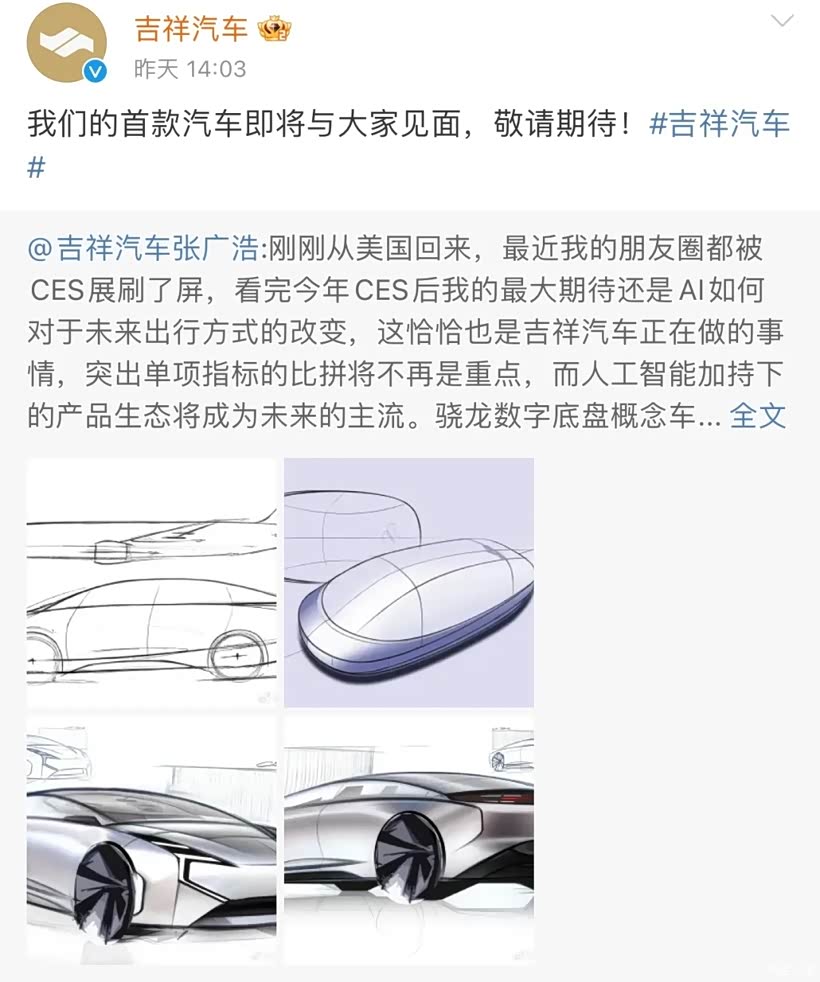 吉祥汽车

昨天 14:03

我们的首款汽车即将与大家见面，敬请期待！#吉祥汽车#

@吉祥汽车张广浩:刚刚从美国回来，最近我的朋友圈都被CES展刷了屏，看完今年CES后我的最大期待还是AI如何对于未来出行方式的改变，这恰恰也是吉祥汽车正在做的事情，突出单项指标的比拼将不再是重点，而人工智能加持下的产品生态将成为未来的主流。骁龙数字底盘概念车... 全文