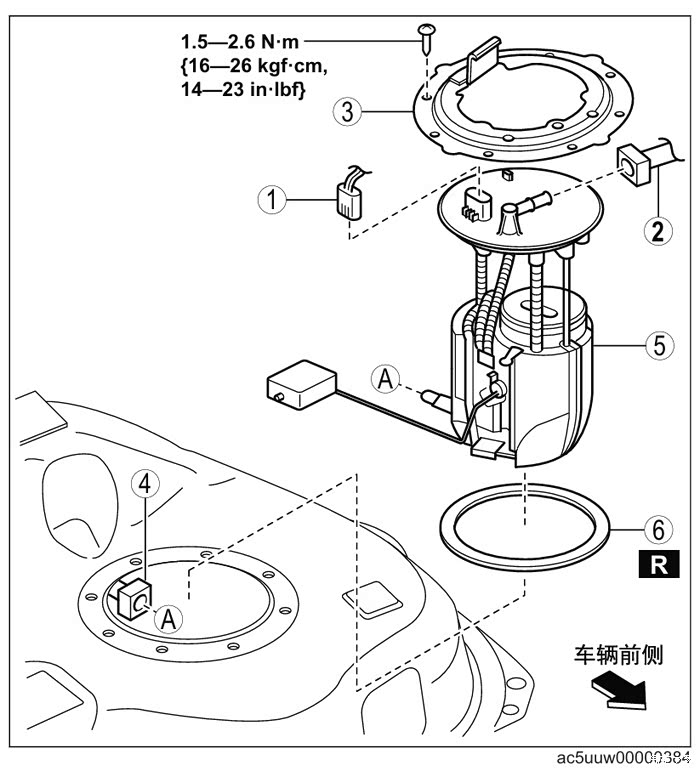 1.5—2.6 N·m
{16—26 kgf·cm,
14—23 in·lbf}

3

1

2

5

A

4

A

6

R

车辆前侧

ac5uuw00000384