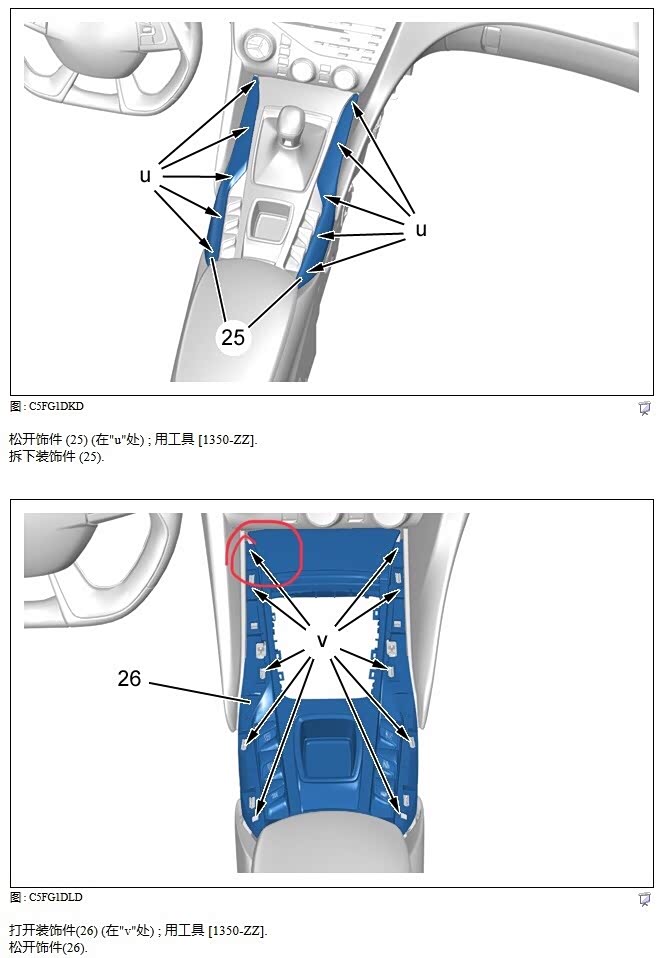 u

u

25

图 : C5FG1DKD

松开饰件 (25) (在"u"处) ; 用工具 [1350-ZZ].
拆下装饰件 (25).

v

26

图 : C5FG1DLD

打开装饰件(26) (在"v"处) ; 用工具 [1350-ZZ].
松开饰件(26).