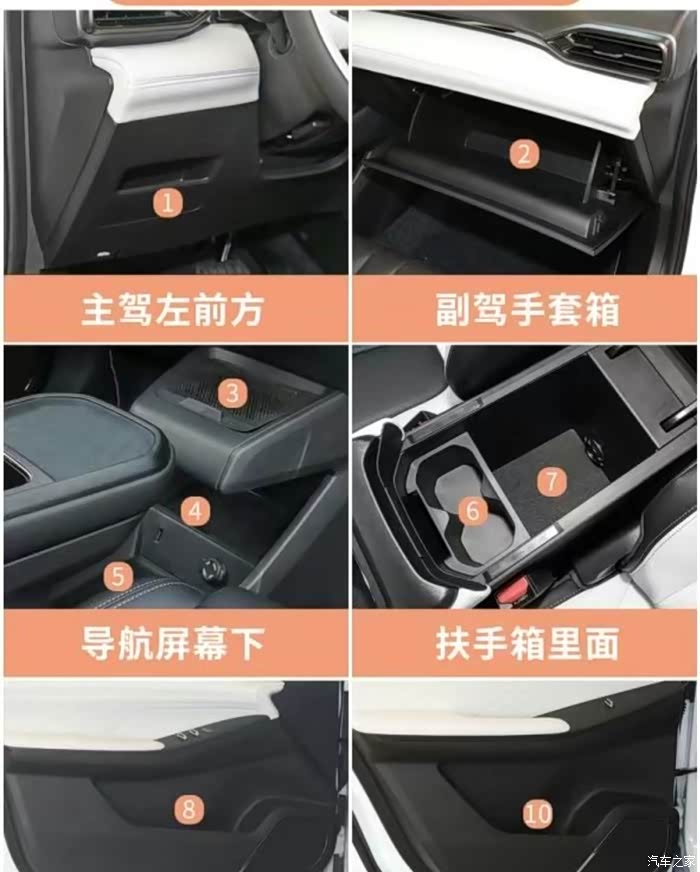 1

2

主驾左前方

副驾手套箱

3

4

5

6

7

导航屏幕下

扶手箱里面

8

10

汽车之家