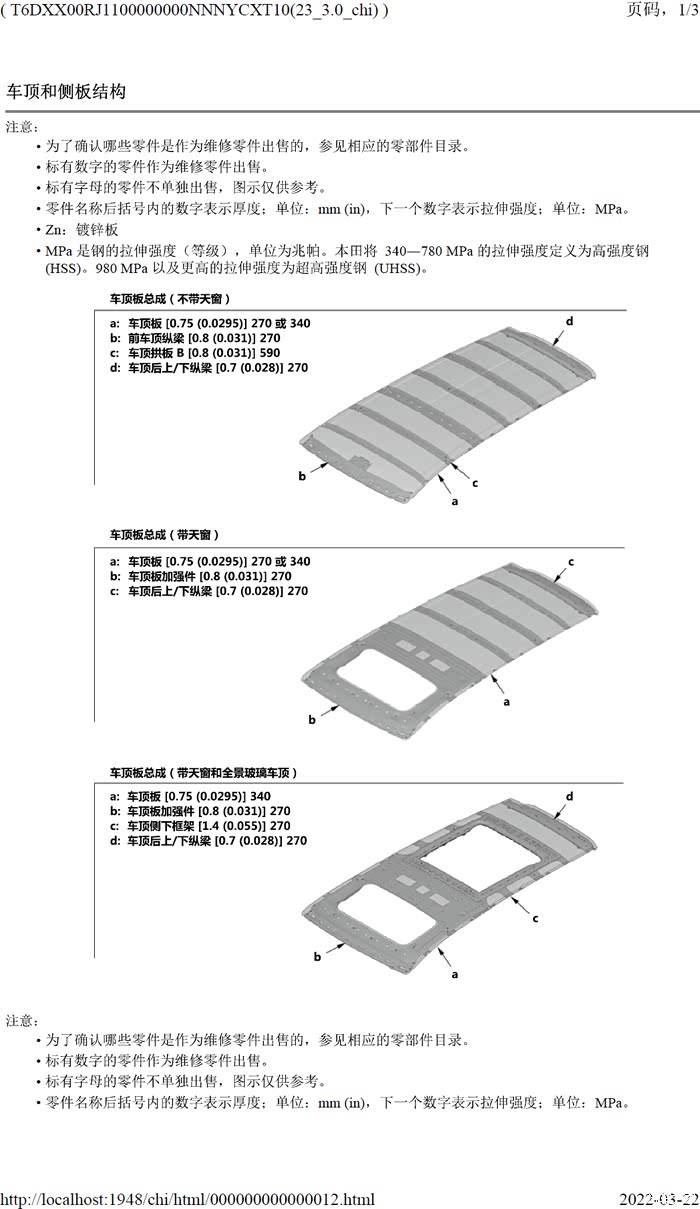 ( T6DXX00RJ1100000000NNNYCXT10(23_3.0_chi) )

页码，1/3

车顶和侧板结构

注意：

• 为了确认哪些零件是作为维修零件出售的，参见相应的零部件目录。
• 标有数字的零件作为维修零件出售。
• 标有字母的零件不单独出售，图示仅供参考。
• 零件名称后括号内的数字表示厚度；单位：mm (in)，下一个数字表示拉伸强度；单位：MPa。
• Zn：镀锌板
• MPa 是钢的拉伸强度（等级），单位为兆帕。本田将 340—780 MPa 的拉伸强度定义为高强度钢 (HSS)。980 MPa 以及更高的拉伸强度为超高强度钢 (UHSS)。

车顶板总成（不带天窗）

a: 车顶板 [0.75 (0.0295)] 270 或 340
b: 前车顶纵梁 [0.8 (0.031)] 270
c: 车顶拱板 B [0.8 (0.031)] 590
d: 车顶后上/下纵梁 [0.7 (0.028)] 270

d
b
c
a

车顶板总成（带天窗）

a: 车顶板 [0.75 (0.0295)] 270 或 340
b: 车顶板加强件 [0.8 (0.031)] 270
c: 车顶后上/下纵梁 [0.7 (0.028)] 270

c
a
b

车顶板总成（带天窗和全景玻璃车顶）

a: 车顶板 [0.75 (0.0295)] 340
b: 车顶板加强件 [0.8 (0.031)] 270
c: 车顶侧下框架 [1.4 (0.055)] 270
d: 车顶后上/下纵梁 [0.7 (0.028)] 270

d
c
b
a

注意：

• 为了确认哪些零件是作为维修零件出售的，参见相应的零部件目录。
• 标有数字的零件作为维修零件出售。
• 标有字母的零件不单独出售，图示仅供参考。
• 零件名称后括号内的数字表示厚度；单位：mm (in)，下一个数字表示拉伸强度；单位：MPa。

http://localhost:1948/chi/html/000000000000012.html

2022-03-22