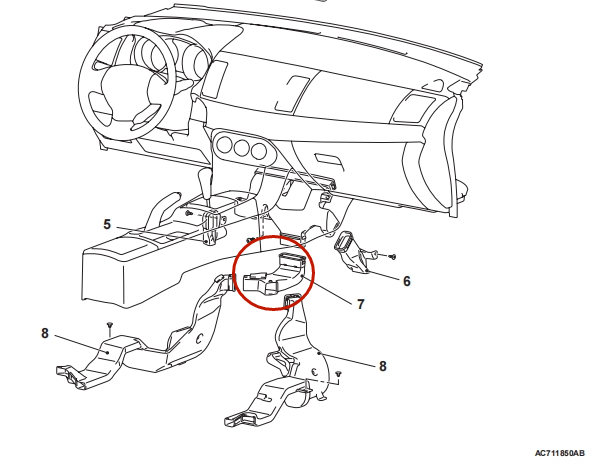 5
6
7
8
8
AC711850AB