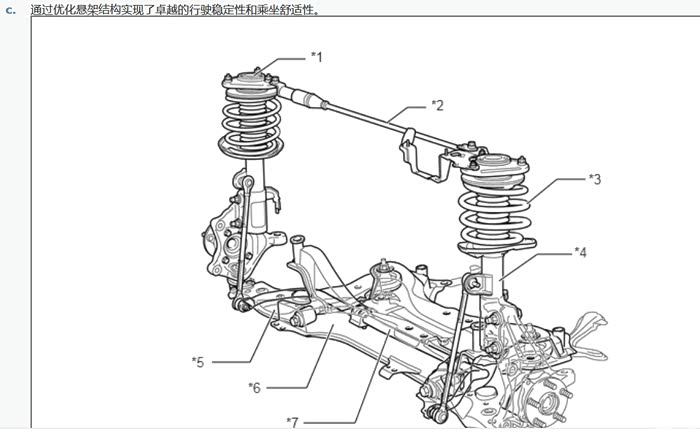 c. 通过优化悬架结构实现了卓越的行驶稳定性和乘坐舒适性。

*1

*2

*3

*4

*5

*6

*7