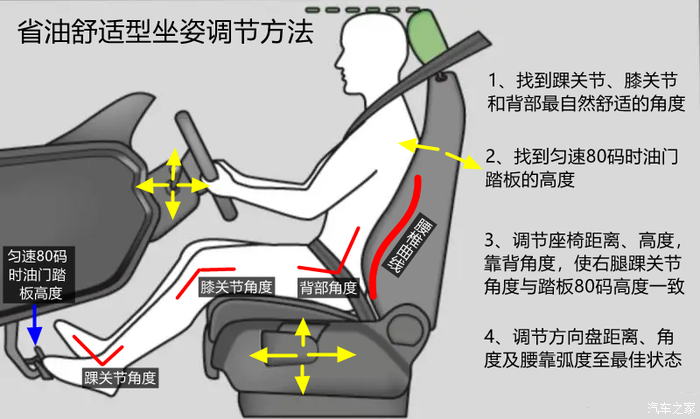 省油舒适型坐姿调节方法

1、找到踝关节、膝关节和背部最自然舒适的角度

2、找到匀速80码时油门踏板的高度

3、调节座椅距离、高度，靠背角度，使右腿踝关节角度与踏板80码高度一致

4、调节方向盘距离、角度及腰靠弧度至最佳状态

匀速80码时油门踏板高度

膝关节角度

背部角度

腰椎曲线

踝关节角度

汽车之家