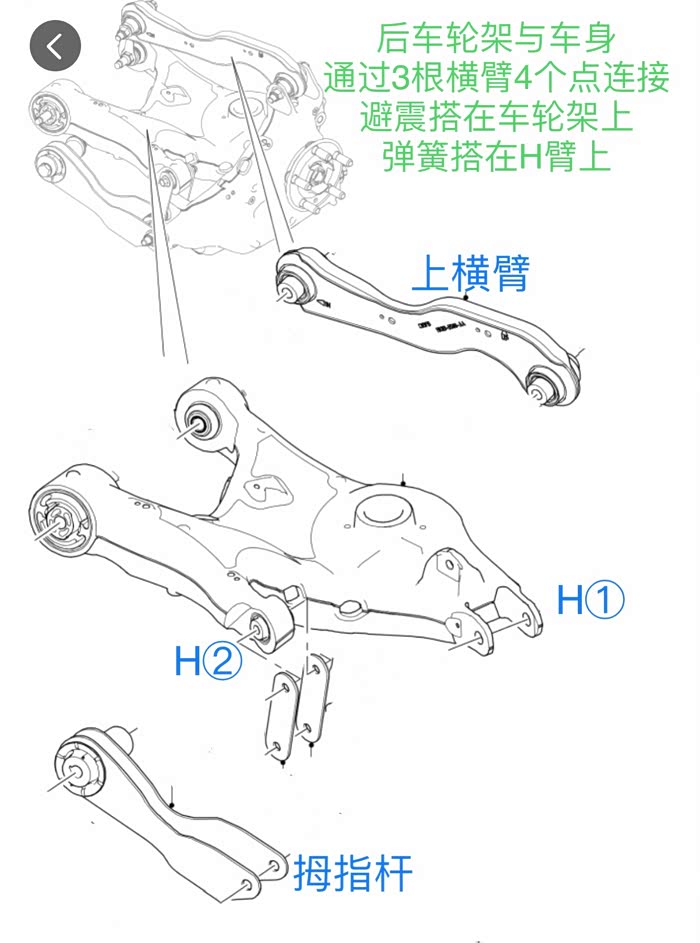 后车轮架与车身
通过3根横臂4个点连接
避震搭在车轮架上
弹簧搭在H臂上

上横臂

H①

H②

拇指杆