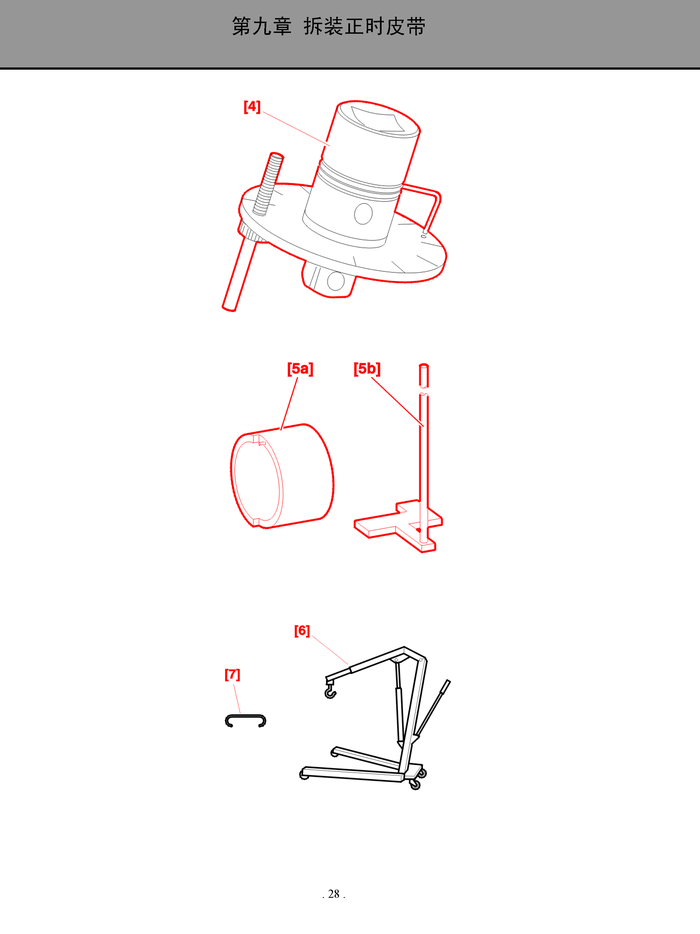 第九章 拆装正时皮带

[4]

[5a]

[5b]

[6]

[7]

. 28 .