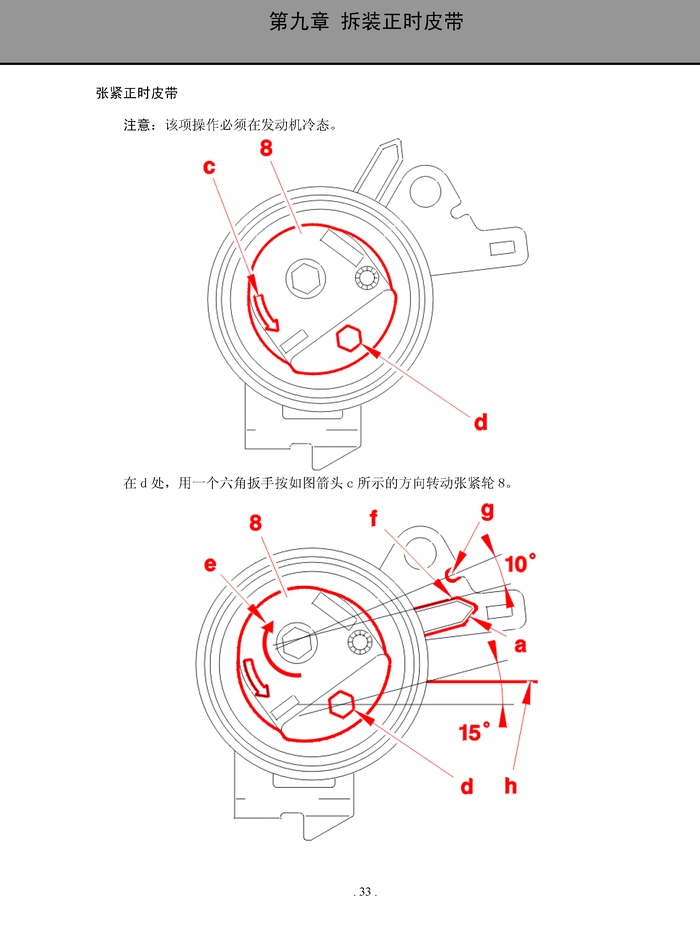 第九章 拆装正时皮带

张紧正时皮带

注意：该项操作必须在发动机冷态。

c
8
d

在 d 处，用一个六角扳手按如图箭头 c 所示的方向转动张紧轮 8。

8
e
f
g
10°
a
15°
d
h

. 33 .