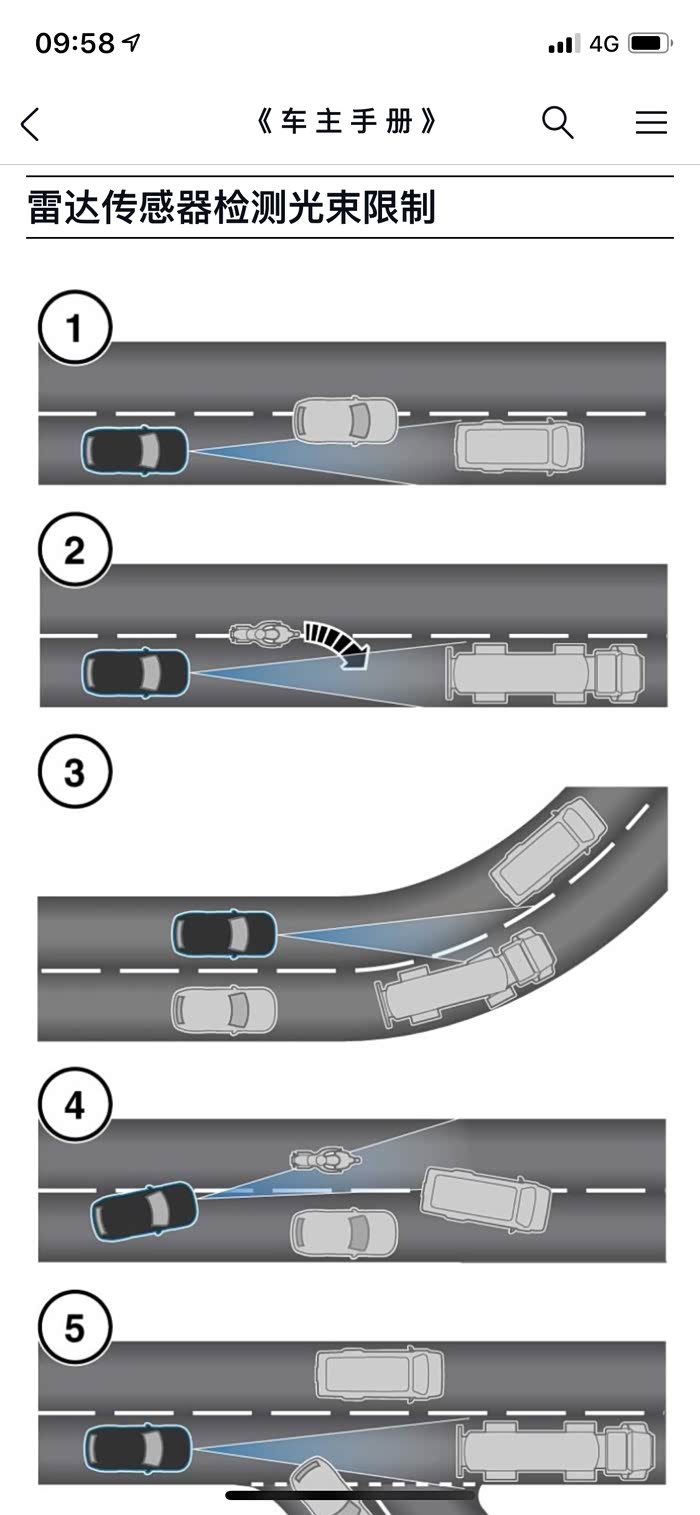 09:58
4G

《车主手册》

雷达传感器检测光束限制

1

2

3

4

5