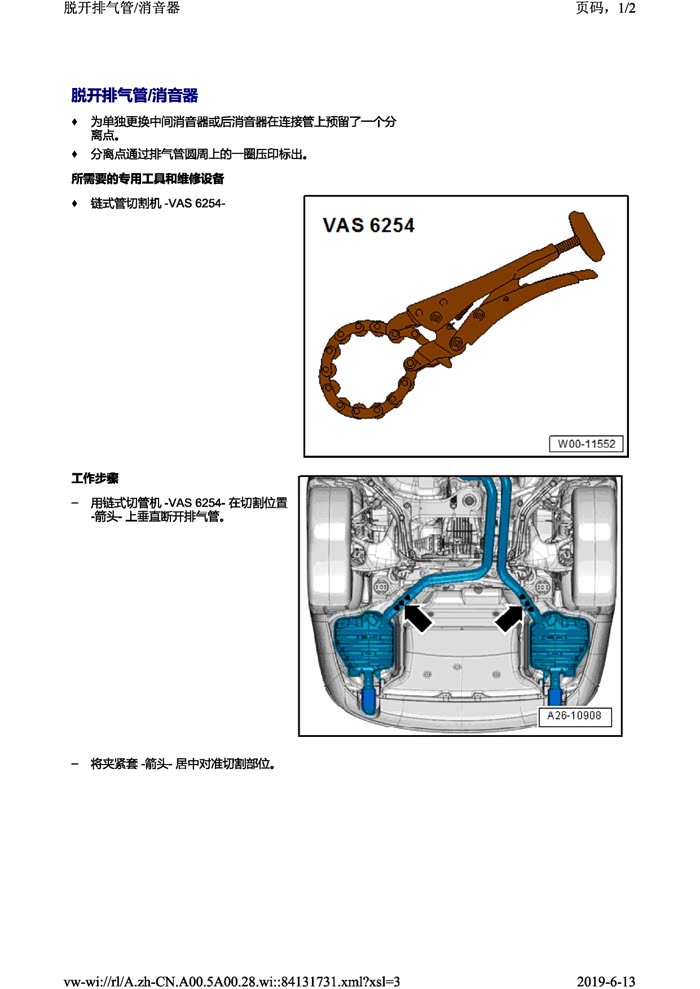 脱开排气管/消音器

页码，1/2

脱开排气管/消音器

♦ 为单独更换中间消音器或后消音器在连接管上预留了一个分离点。

♦ 分离点通过排气管圆周上的一圈压印标出。

所需要的专用工具和维修设备

♦ 链式管切割机 -VAS 6254-

VAS 6254

W00-11552

工作步骤

– 用链式切管机 -VAS 6254- 在切割位置 -箭头- 上垂直断开排气管。

A26-10908

– 将夹紧套 -箭头- 居中对准切割部位。

vw-wi://rl/A.zh-CN.A00.5A00.28.wi::84131731.xml?xsl=3

2019-6-13