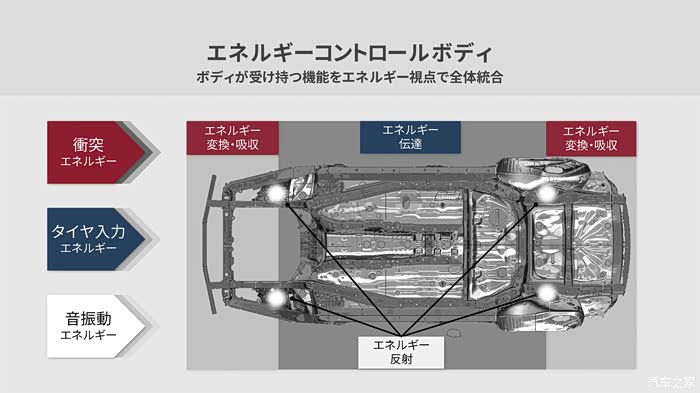 エネルギーコントロールボディ
ボディが受け持つ機能をエネルギー視点で全体統合

衝突
エネルギー

タイヤ入力
エネルギー

音振動
エネルギー

エネルギー
変換・吸収

エネルギー
伝達

エネルギー
変換・吸収

エネルギー
反射

汽车之家