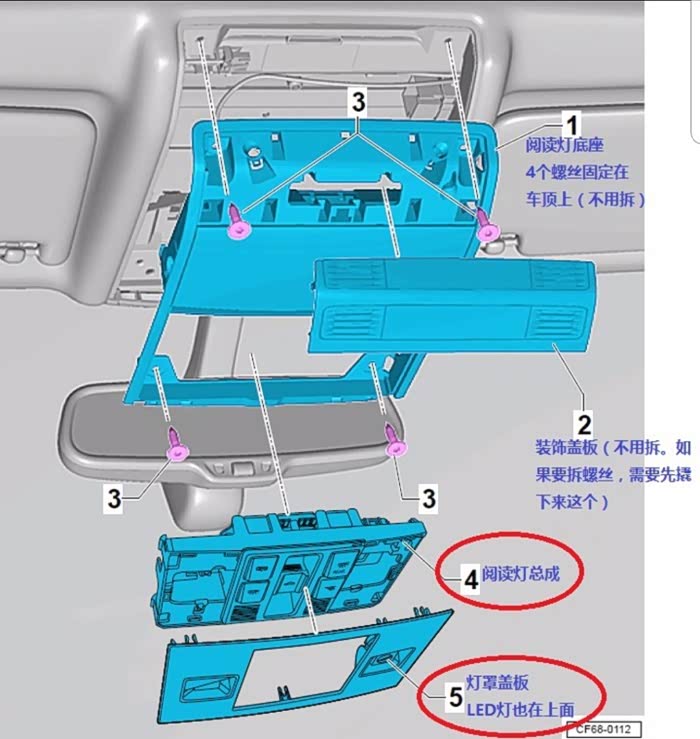 3

1
阅读灯底座
4个螺丝固定在
车顶上（不用拆）

2
装饰盖板（不用拆。如果要拆螺丝，需要先撬下来这个）

3

3

4
阅读灯总成

5
灯罩盖板
LED灯也在上面

CF68-0112