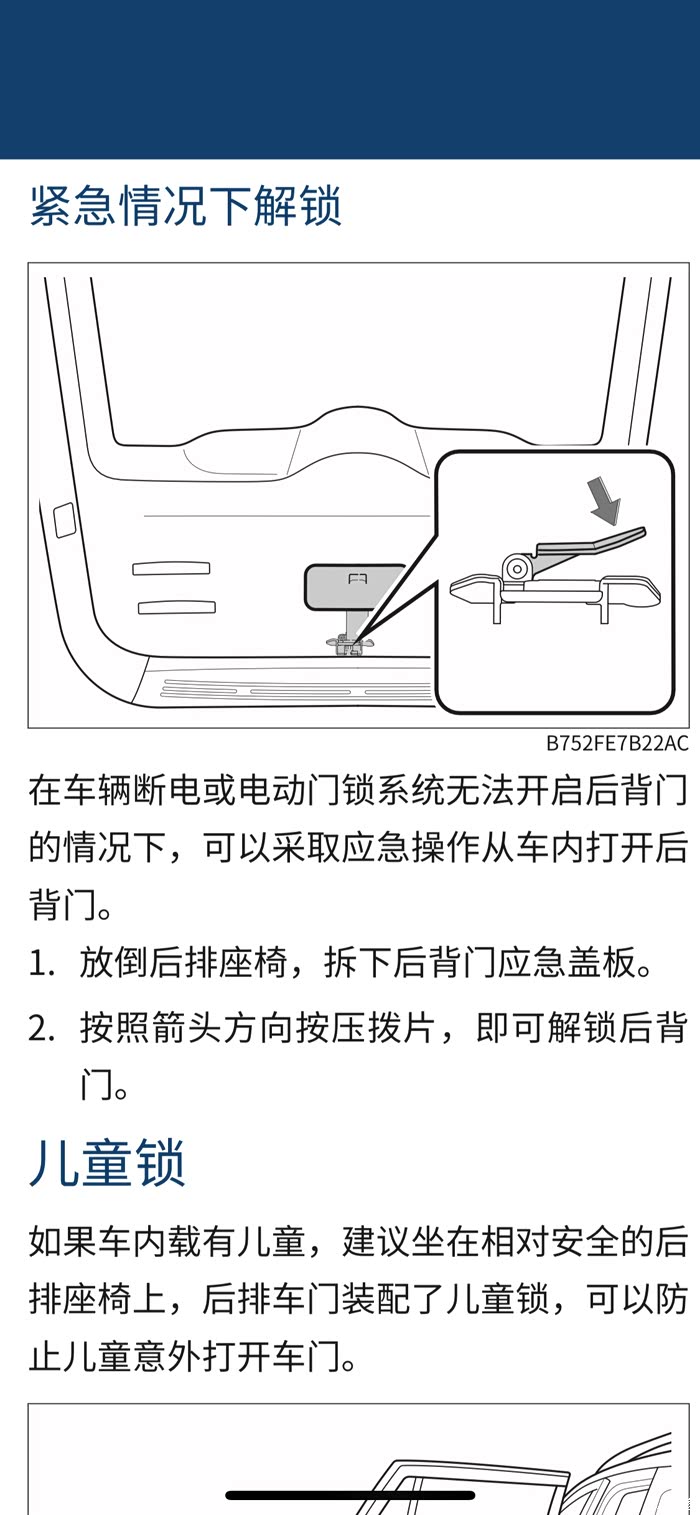 紧急情况下解锁

B752FE7B22AC

在车辆断电或电动门锁系统无法开启后背门的情况下，可以采取应急操作从车内打开后背门。

1. 放倒后排座椅，拆下后背门应急盖板。

2. 按照箭头方向按压拨片，即可解锁后背门。

儿童锁

如果车内载有儿童，建议坐在相对安全的后排座椅上，后排车门装配了儿童锁，可以防止儿童意外打开车门。