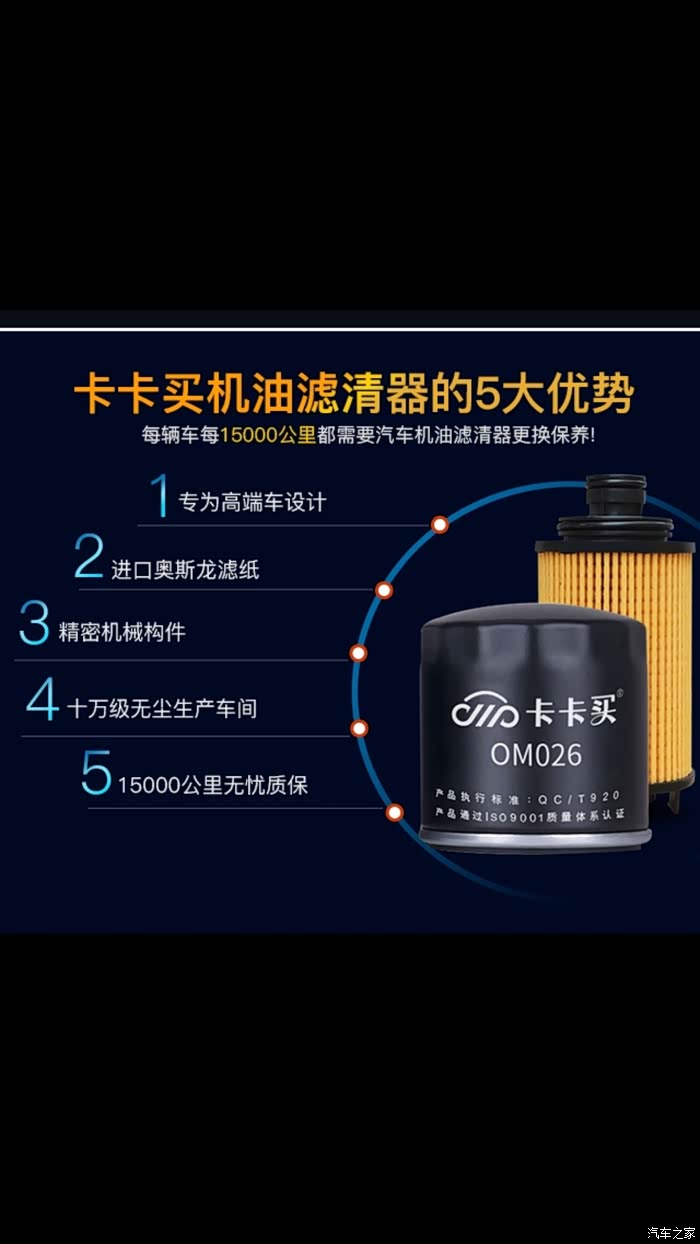 卡卡买机油滤清器的5大优势
每辆车每15000公里都需要汽车机油滤清器更换保养!

1 专为高端车设计

2 进口奥斯龙滤纸

3 精密机械构件

4 十万级无尘生产车间

5 15000公里无忧质保

卡卡买®
OM026
产品执行标准：QC/T920
产品通过ISO9001质量体系认证

汽车之家