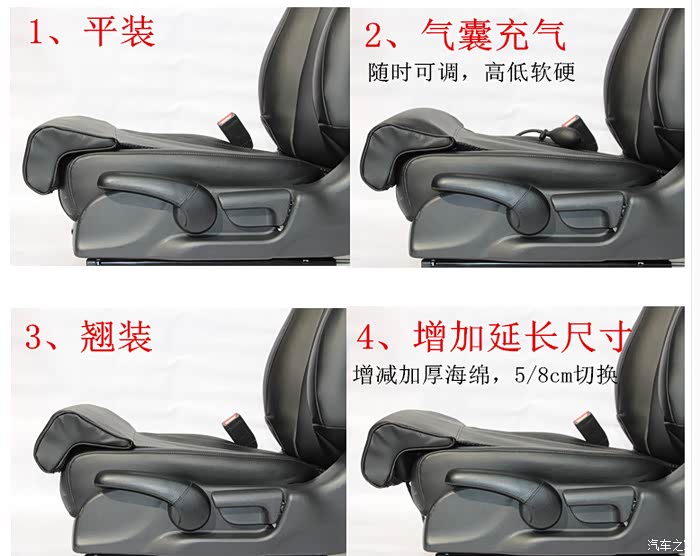 1、平装

2、气囊充气

随时可调，高低软硬

3、翘装

4、增加延长尺寸

增减加厚海绵，5/8cm切换

汽车之