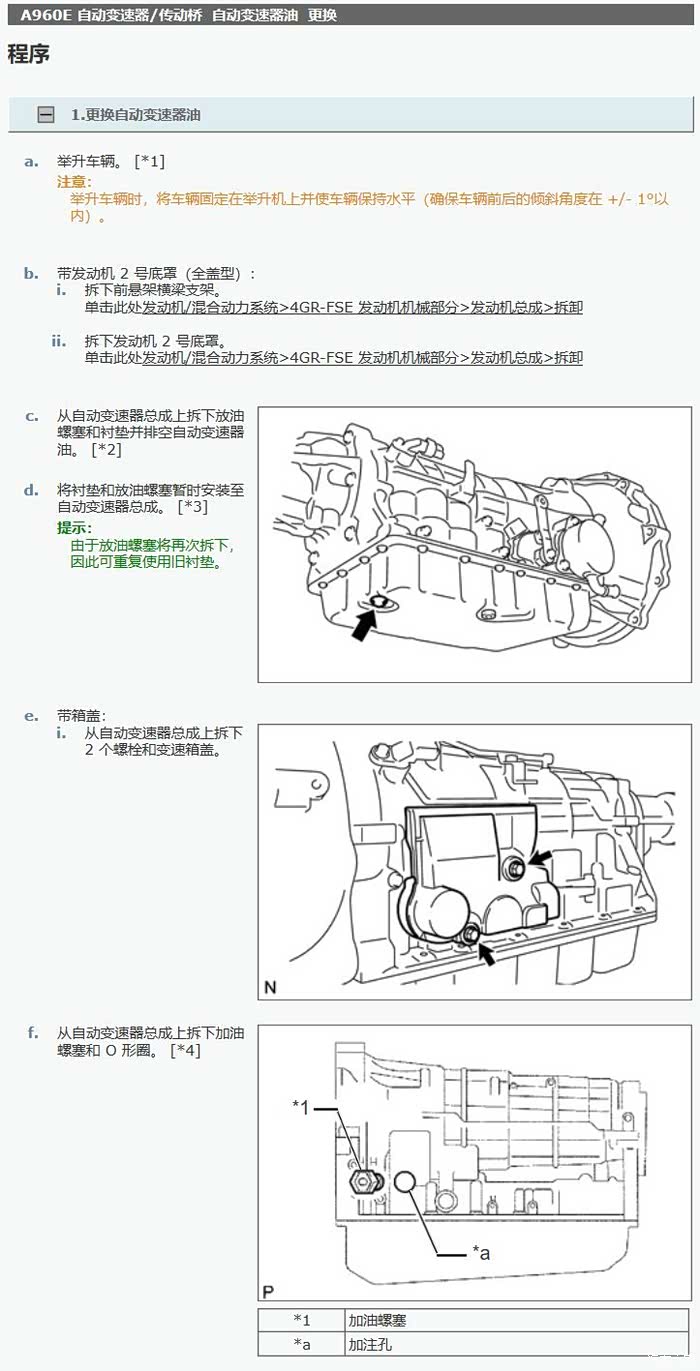 A960E 自动变速器/传动桥 自动变速器油 更换

程序

1.更换自动变速器油

a. 举升车辆。 [*1]

注意:
举升车辆时，将车辆固定在举升机上并使车辆保持水平（确保车辆前后的倾斜角度在 +/- 1°以内）。

b. 带发动机 2 号底罩（全盖型）:

i. 拆下前悬架横梁支架。
单击此处发动机/混合动力系统>4GR-FSE 发动机机械部分>发动机总成>拆卸

ii. 拆下发动机 2 号底罩。
单击此处发动机/混合动力系统>4GR-FSE 发动机机械部分>发动机总成>拆卸

c. 从自动变速器总成上拆下放油螺塞和衬垫并排空自动变速器油。 [*2]

d. 将衬垫和放油螺塞暂时安装至自动变速器总成。 [*3]

提示:
由于放油螺塞将再次拆下，因此可重复使用旧衬垫。

e. 带箱盖:

i. 从自动变速器总成上拆下 2 个螺栓和变速箱盖。

N

f. 从自动变速器总成上拆下加油螺塞和 O 形圈。 [*4]

*1

*a

P

| *1 | 加油螺塞 |
|---|---|
| *a | 加注孔 |