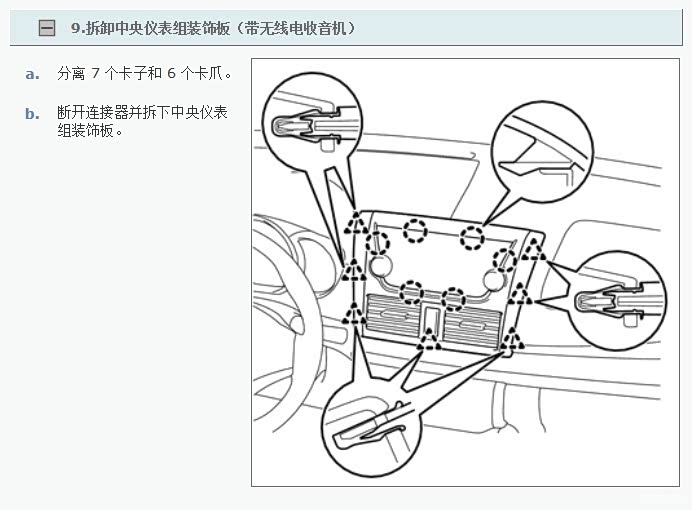 9.拆卸中央仪表组装饰板（带无线电收音机）

a. 分离 7 个卡子和 6 个卡爪。

b. 断开连接器并拆下中央仪表组装饰板。