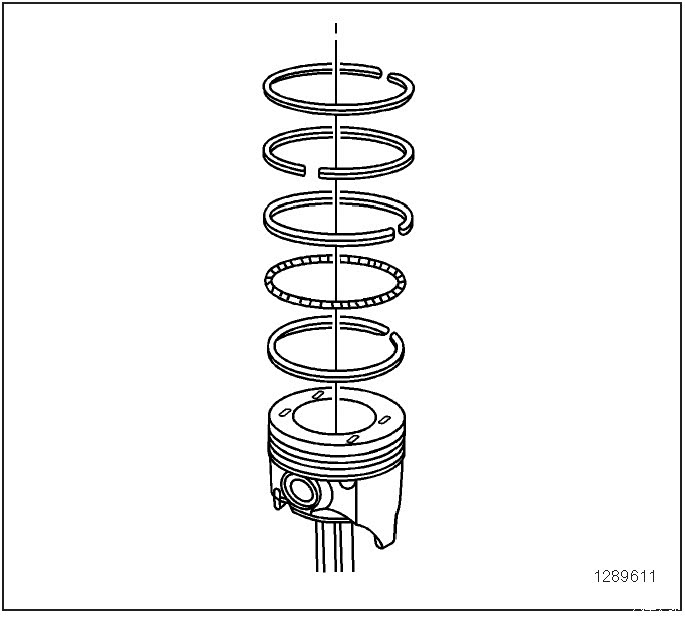 1289611