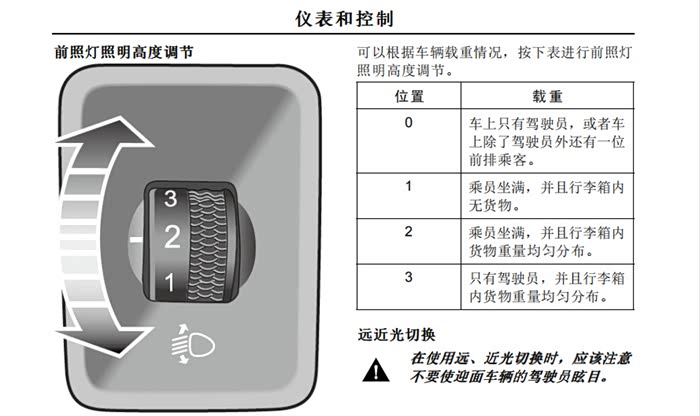 仪表和控制

前照灯照明高度调节

3
2
1

可以根据车辆载重情况，按下表进行前照灯照明高度调节。

| 位置 | 载重 |
|---|---|
| 0 | 车上只有驾驶员，或者车上除了驾驶员外还有一位前排乘客。 |
| 1 | 乘员坐满，并且行李箱内无货物。 |
| 2 | 乘员坐满，并且行李箱内货物重量均匀分布。 |
| 3 | 只有驾驶员，并且行李箱内货物重量均匀分布。 |

远近光切换

在使用远、近光切换时，应该注意不要使迎面车辆的驾驶员眩目。