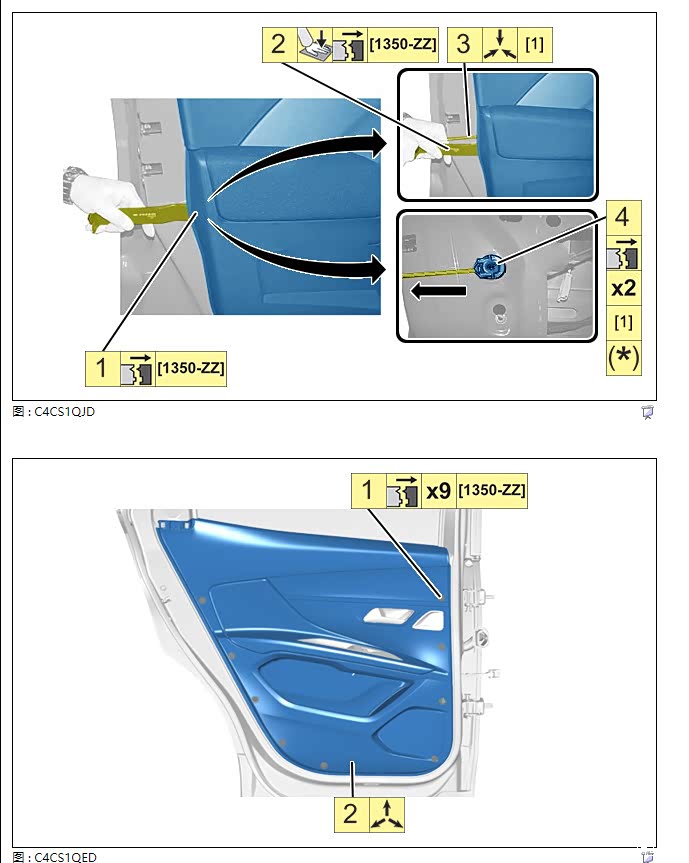 2 [1350-ZZ] 3 [1]

4
x2
[1]
(*)

1 [1350-ZZ]

图 : C4CS1QJD

1 x9 [1350-ZZ]

2

图 : C4CS1QED