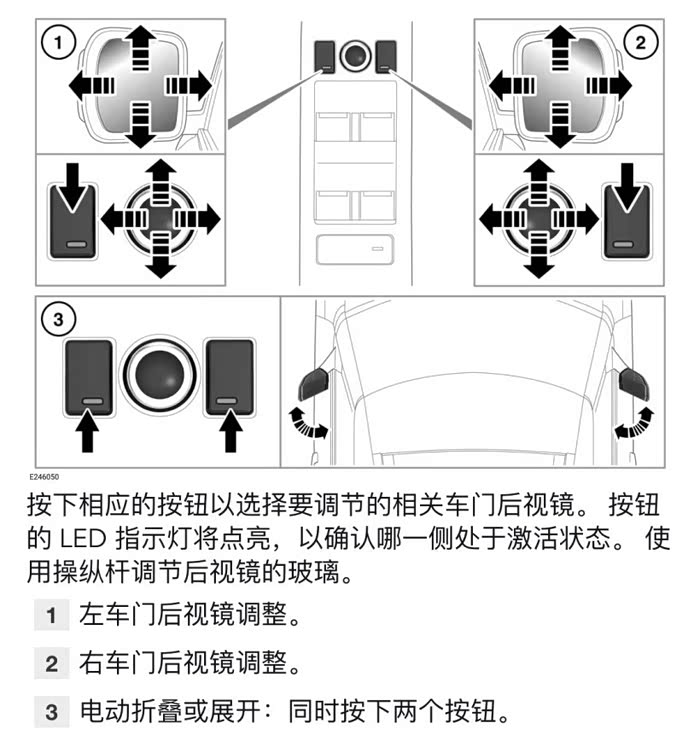 1

2

3

E246050

按下相应的按钮以选择要调节的相关车门后视镜。 按钮的 LED 指示灯将点亮，以确认哪一侧处于激活状态。 使用操纵杆调节后视镜的玻璃。

1 左车门后视镜调整。

2 右车门后视镜调整。

3 电动折叠或展开：同时按下两个按钮。