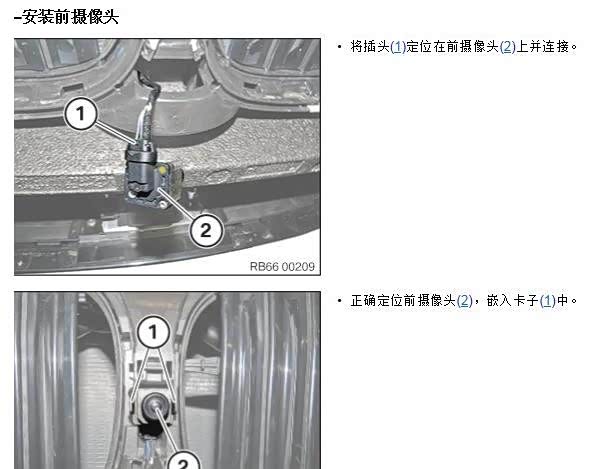 –安装前摄像头

1

2

RB66 00209

• 将插头(1)定位在前摄像头(2)上并连接。

1

2

• 正确定位前摄像头(2)，嵌入卡子(1)中。