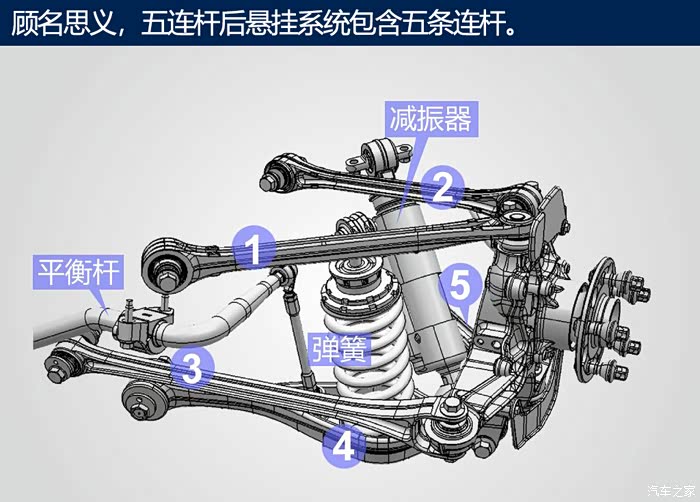 顾名思义，五连杆后悬挂系统包含五条连杆。

减振器

2

1

平衡杆

5

弹簧

3

4

汽车之家