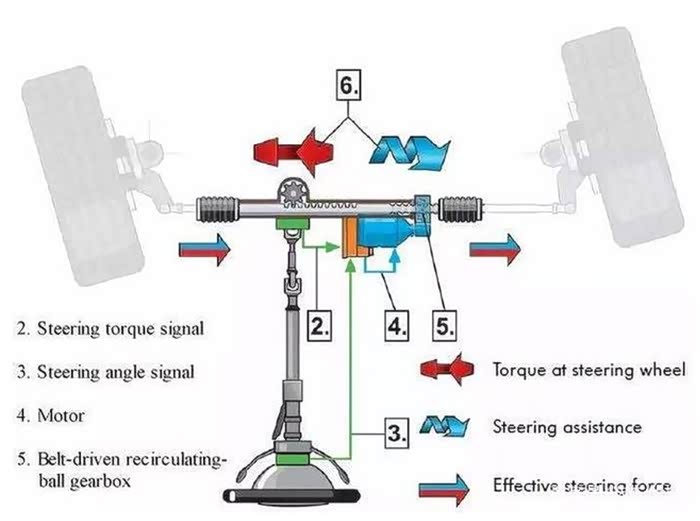 6.

2.

4.

5.

3.

2. Steering torque signal

3. Steering angle signal

4. Motor

5. Belt-driven recirculating-ball gearbox

Torque at steering wheel

Steering assistance

Effective steering force