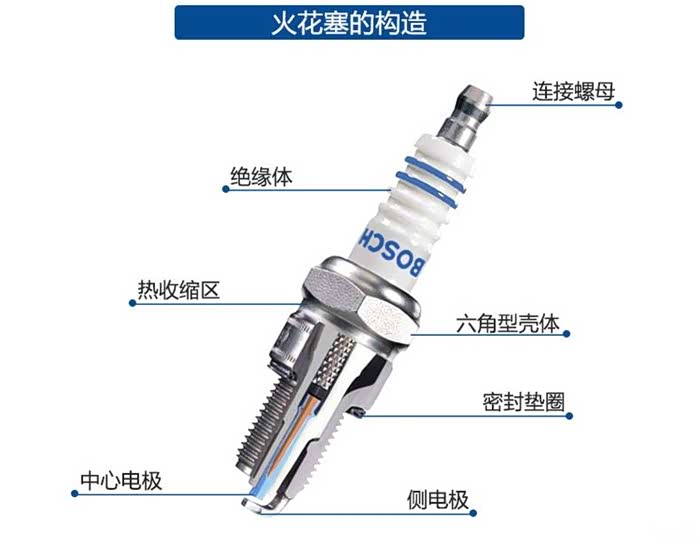 火花塞的构造

连接螺母

绝缘体

BOSCH

热收缩区

六角型壳体

密封垫圈

中心电极

侧电极