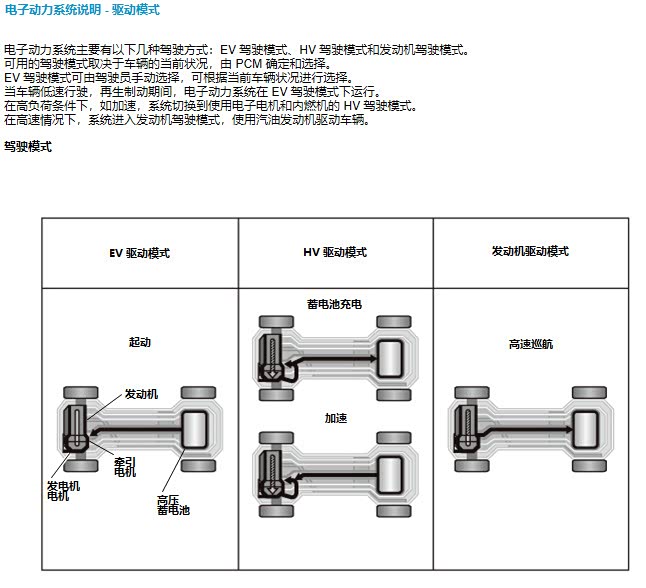 电子动力系统说明 - 驱动模式

电子动力系统主要有以下几种驾驶方式：EV 驾驶模式、HV 驾驶模式和发动机驾驶模式。
可用的驾驶模式取决于车辆的当前状况，由 PCM 确定和选择。
EV 驾驶模式可由驾驶员手动选择，可根据当前车辆状况进行选择。
当车辆低速行驶，再生制动期间，电子动力系统在 EV 驾驶模式下运行。
在高负荷条件下，如加速，系统切换到使用电子电机和内燃机的 HV 驾驶模式。
在高速情况下，系统进入发动机驾驶模式，使用汽油发动机驱动车辆。

驾驶模式

| EV 驱动模式 | HV 驱动模式 | 发动机驱动模式 |
|---|---|---|
| 起动 发动机 牵引电机 发电机电机 高压蓄电池 | 蓄电池充电 加速 | 高速巡航 |